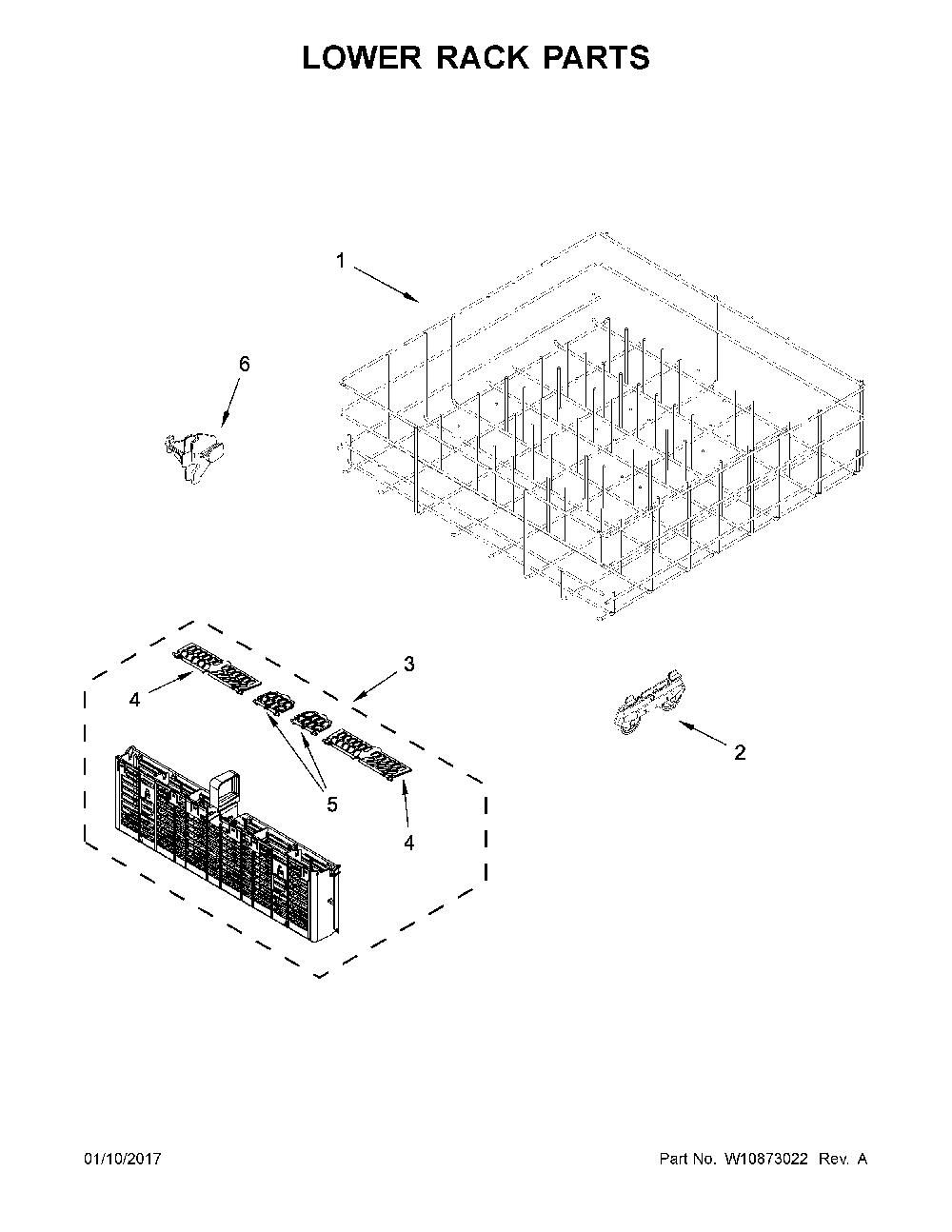 LOWER RACK PARTS

1

6

3

4

2

5

4

01/10/2017

Part No. W10873022 Rev. A