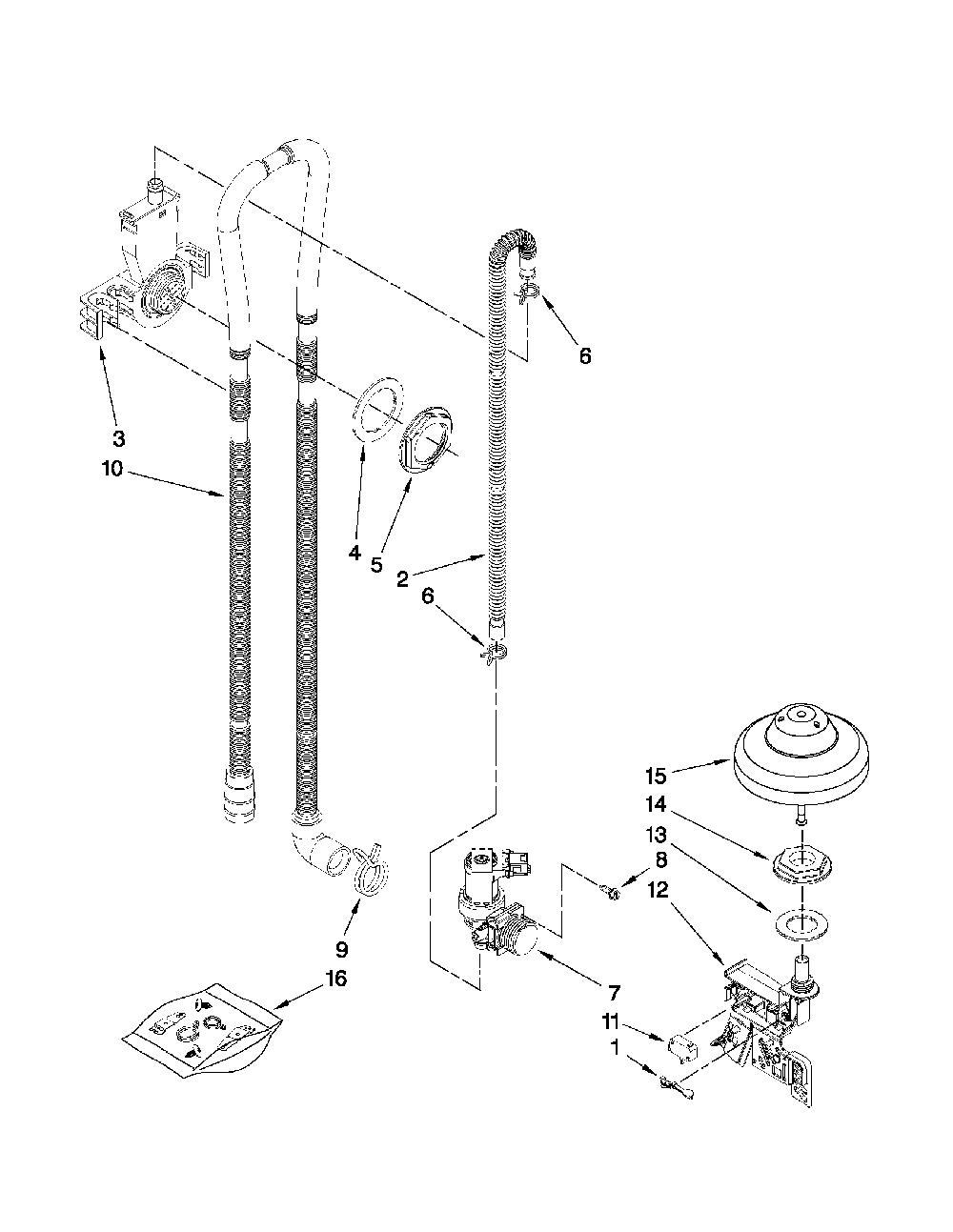 6
3
10
4
5
2
6
15
14
13
8
12
9
16
7
11
1