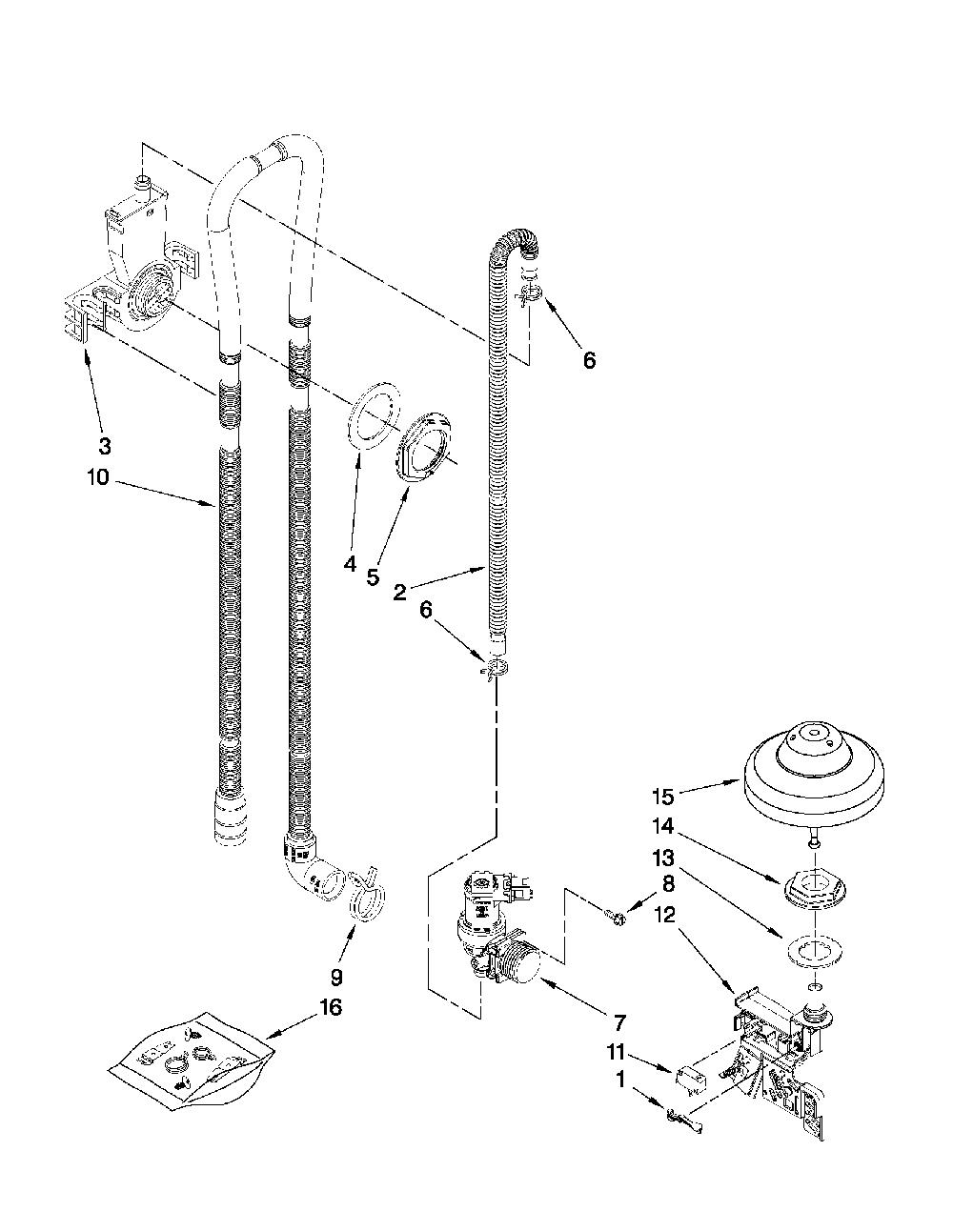 6
3
10
4
5
2
6
15
14
13
8
12
9
16
7
11
1