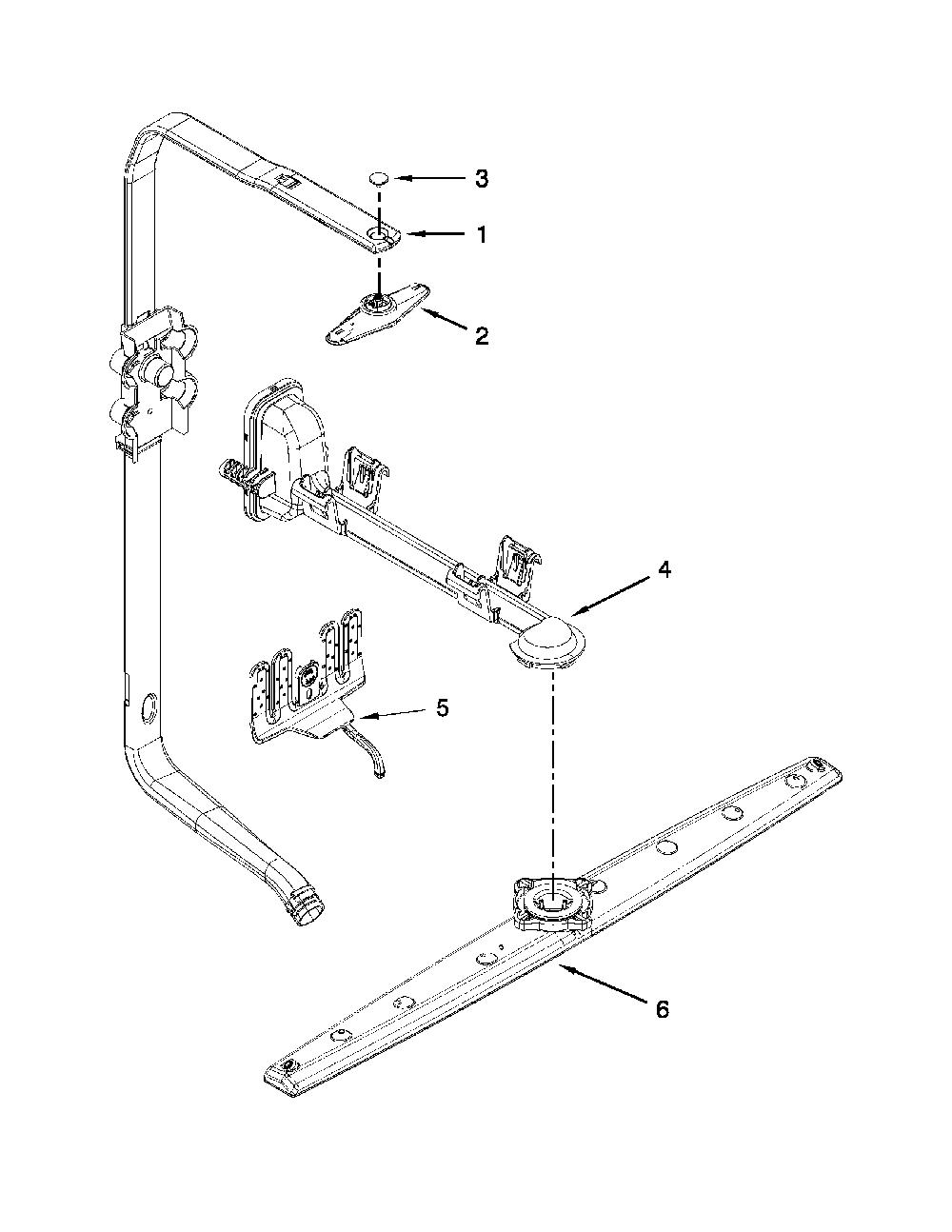 3
1
2
4
5
6