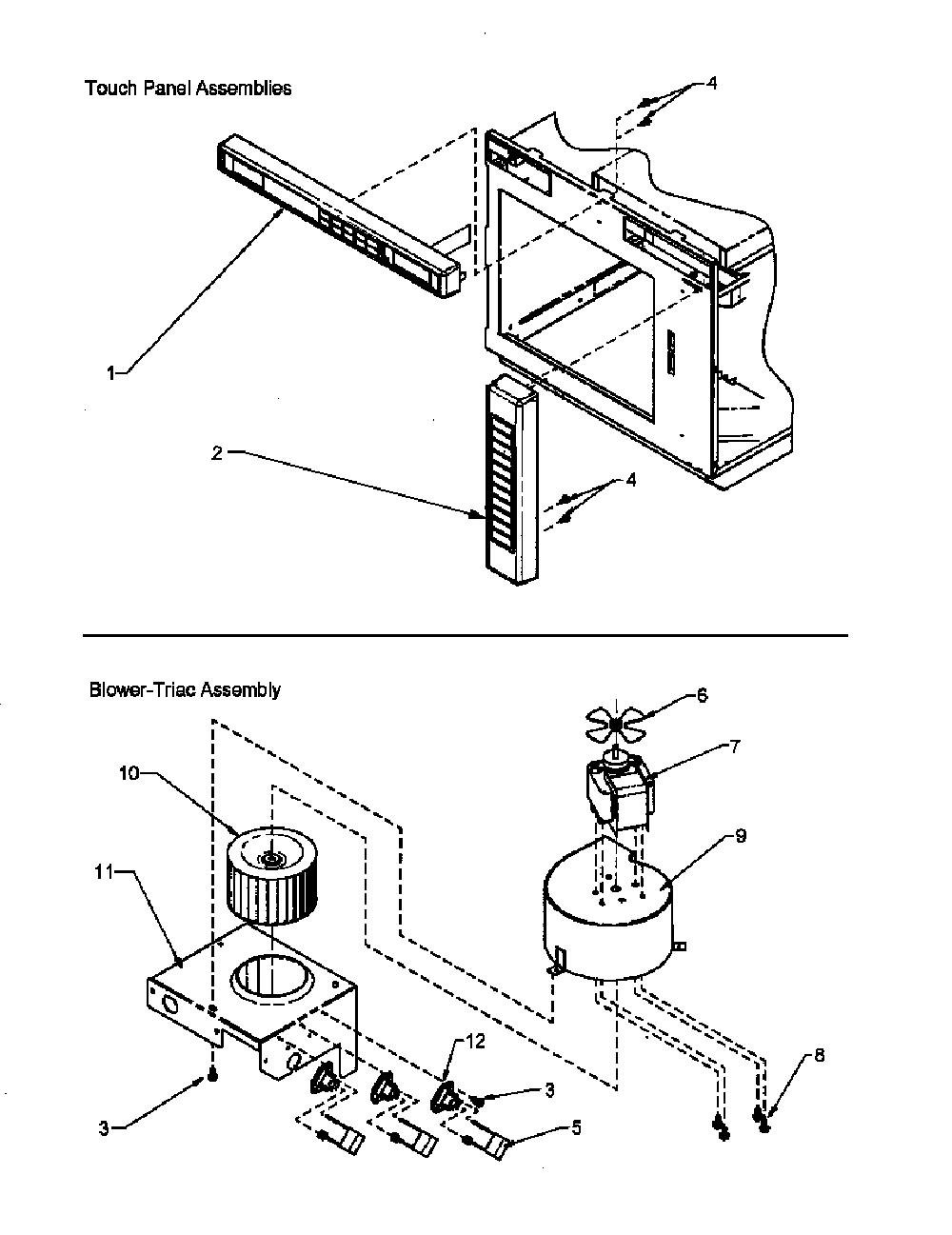 Touch Panel Assemblies

4

1

2

4

Blower-Triac Assembly

6

7

10

9

11

12

3

8

3

5