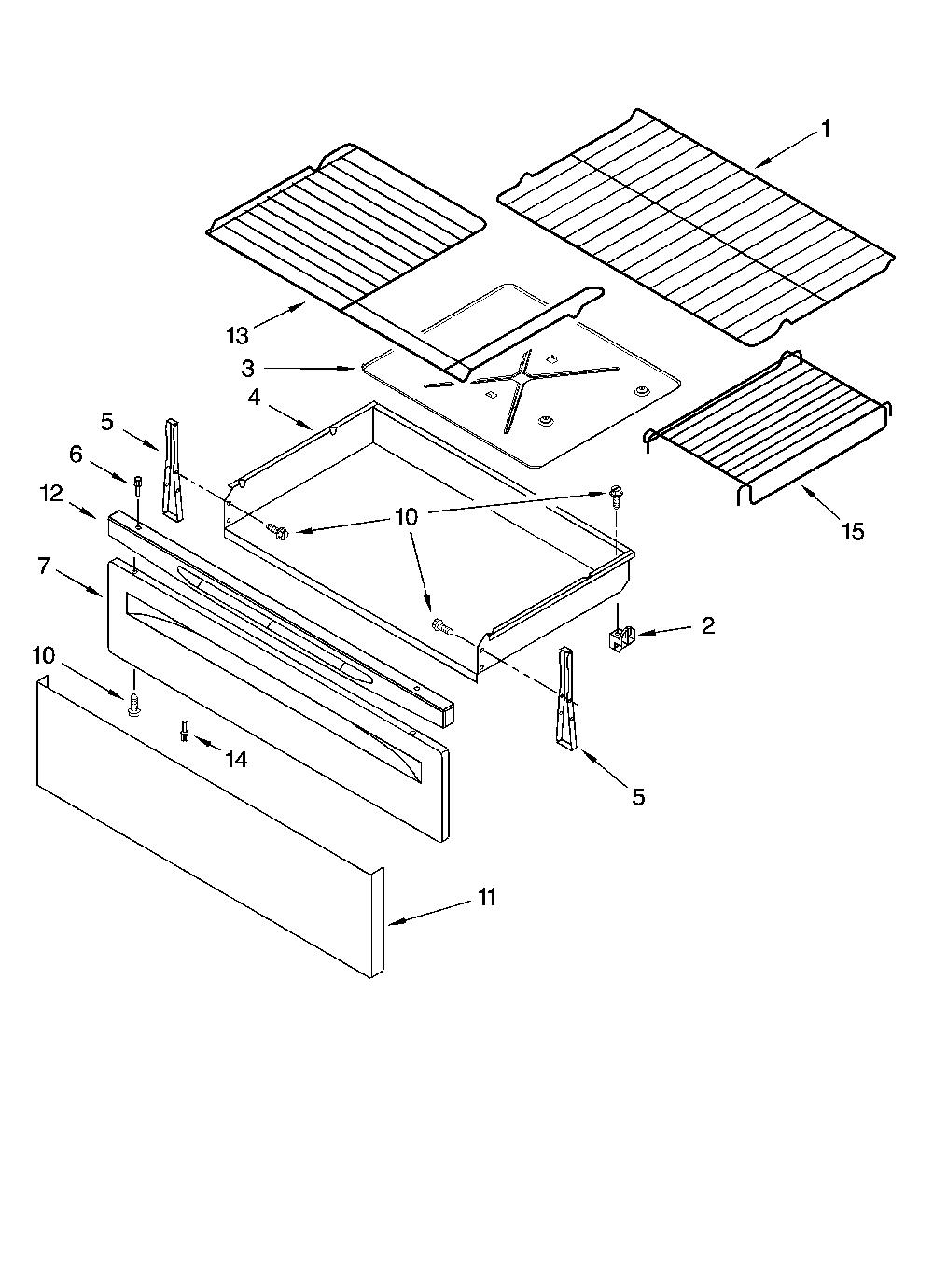 1
13
3
4
5
6
12
10
15
7
2
10
14
5
11