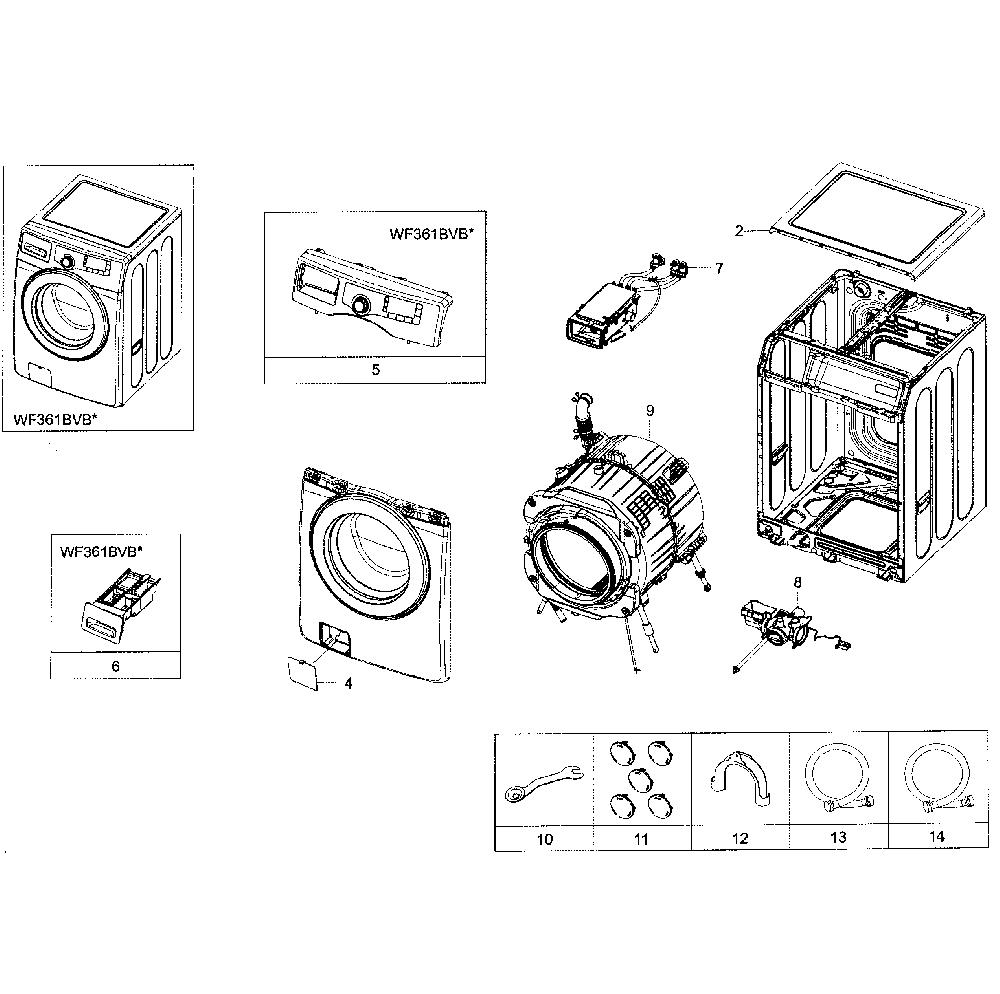 WF361BVB*

WF361BVB*

5

2

7

9

WF361BVB*

6

4

8

10

11

12

13

14