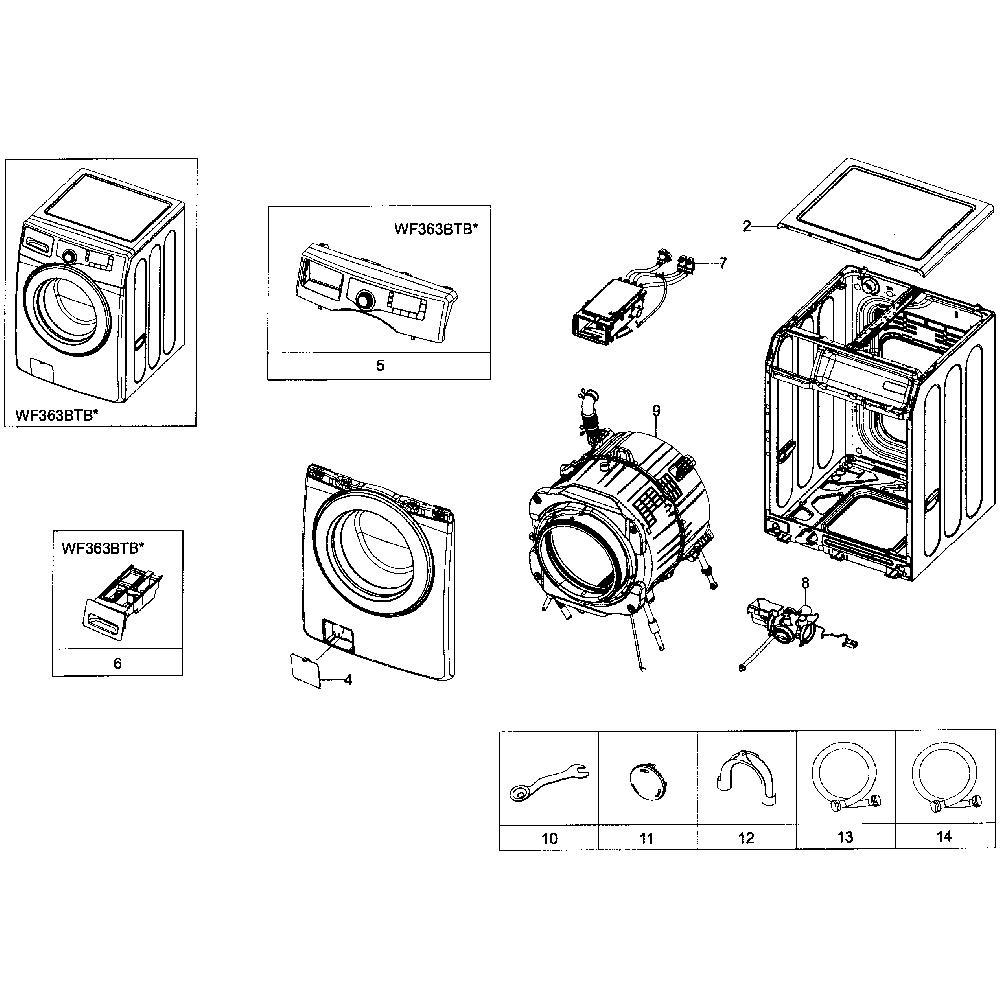 WF363BTB*

WF363BTB*

5

2

7

9

WF363BTB*

6

4

8

10

11

12

13

14