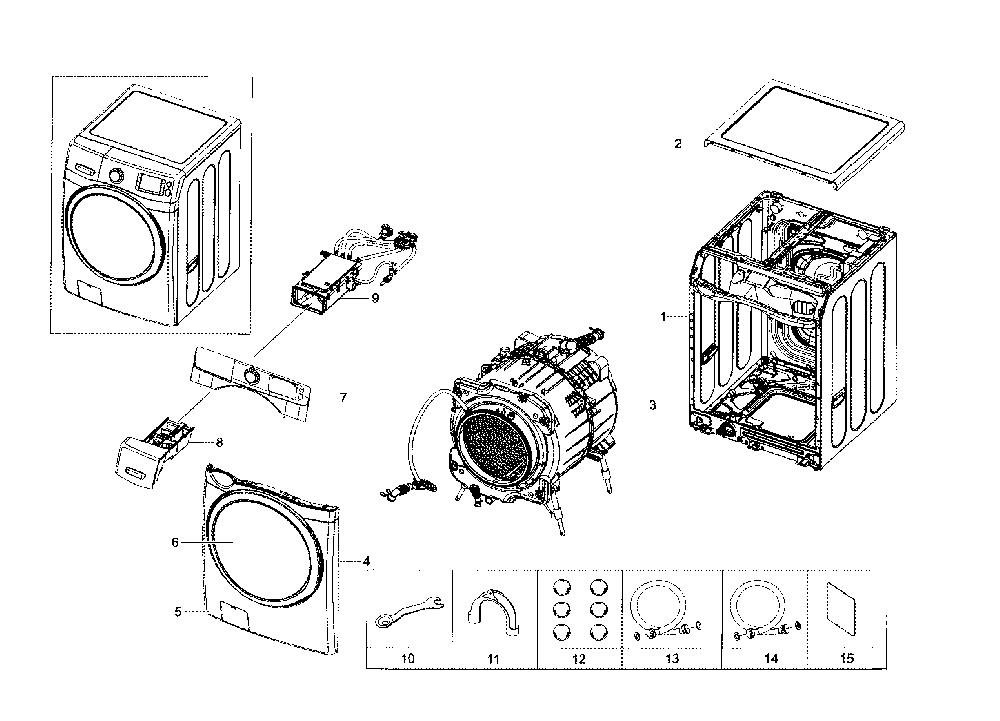 2

9

1

7

3

8

6

4

5

10

11

12

13

14

15