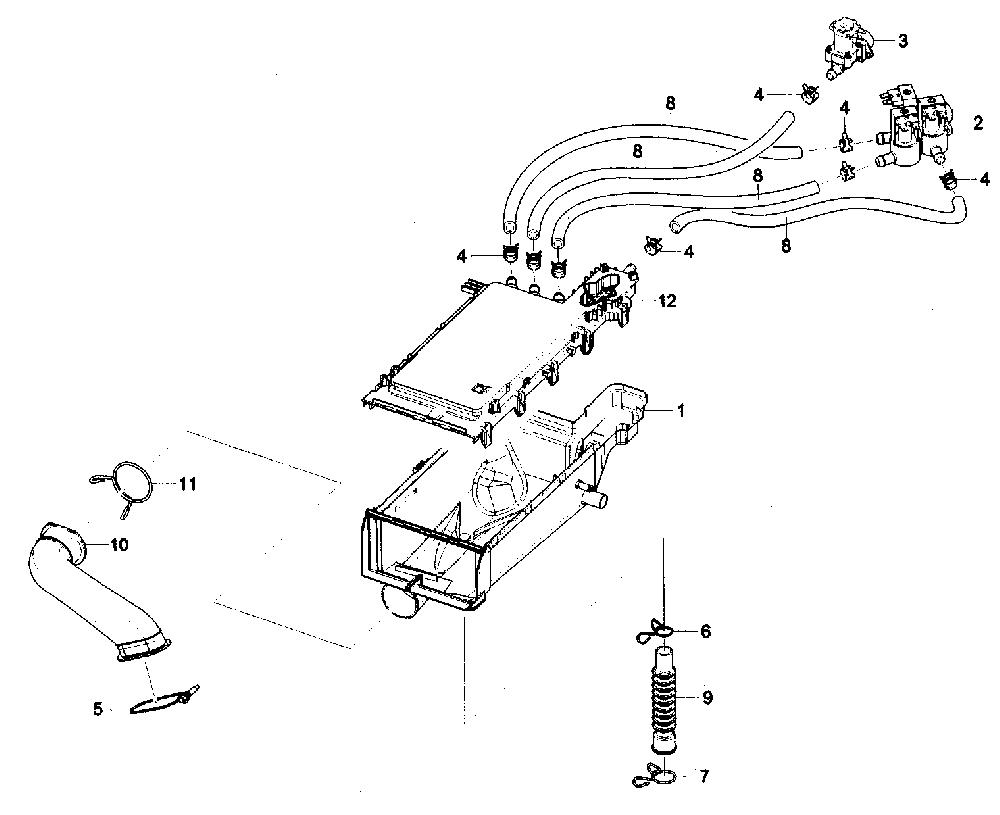 3
4
8
4
2
8
8
4
8
4
4
12
1
11
10
6
9
5
7