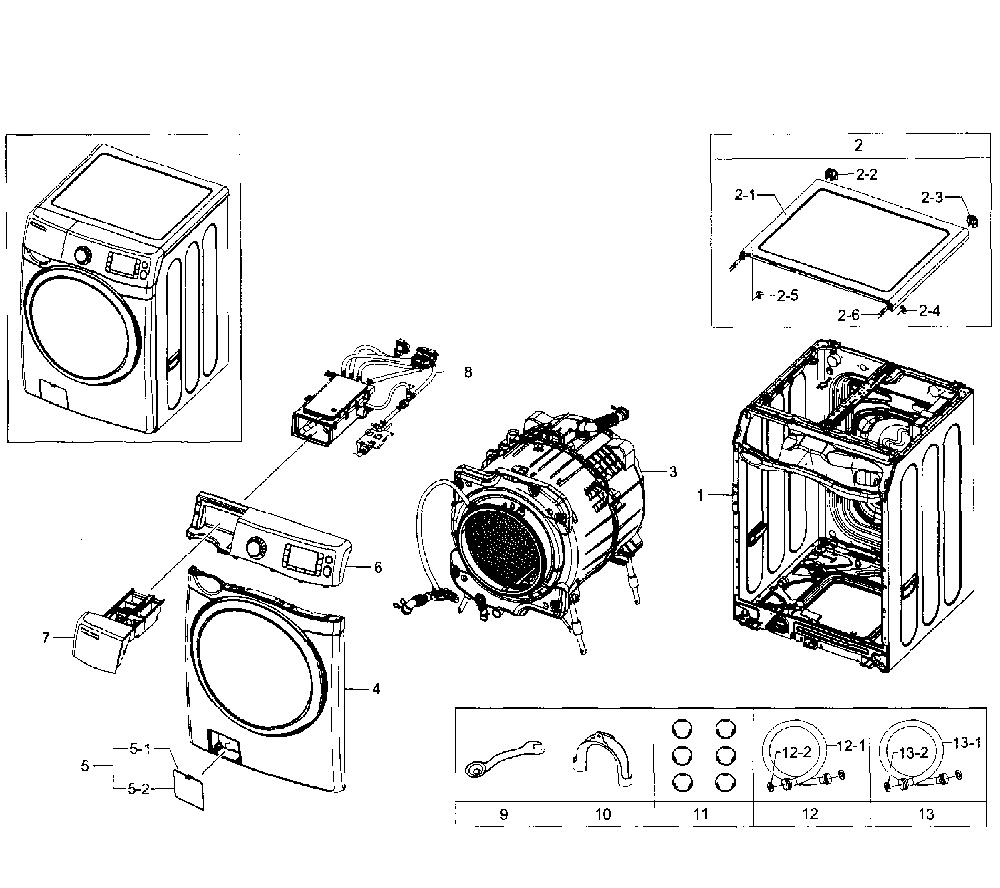 2
2-2
2-1
2-3
2-5
2-6
2-4
8
3
1
6
7
4
5
5-1
5-2
12-2
12-1
13-2
13-1
9
10
11
12
13