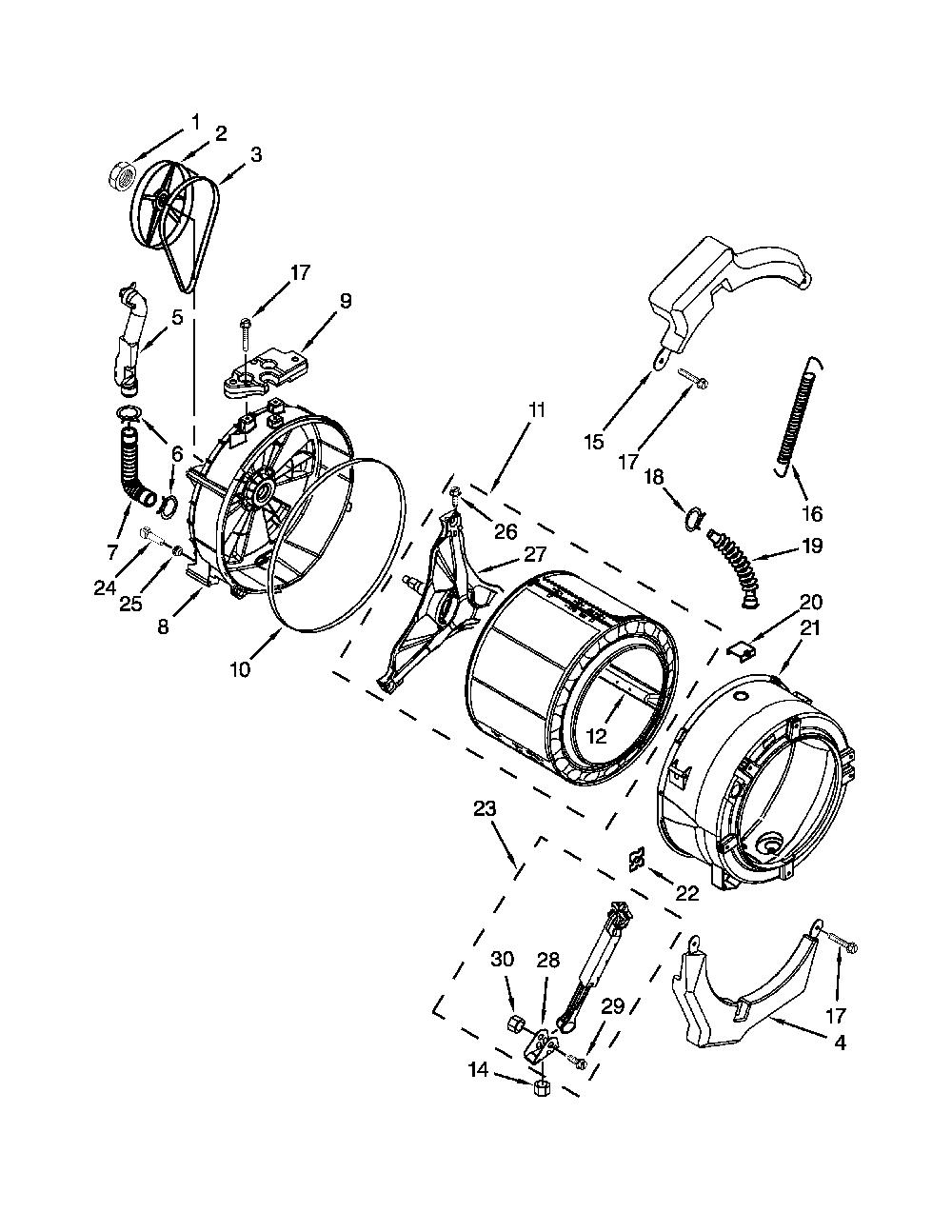 1
2
3
17
9
5
6
6
7
24
25
8
10
11
26
27
12
15
17
18
16
19
20
21
23
22
30
28
29
14
17
4