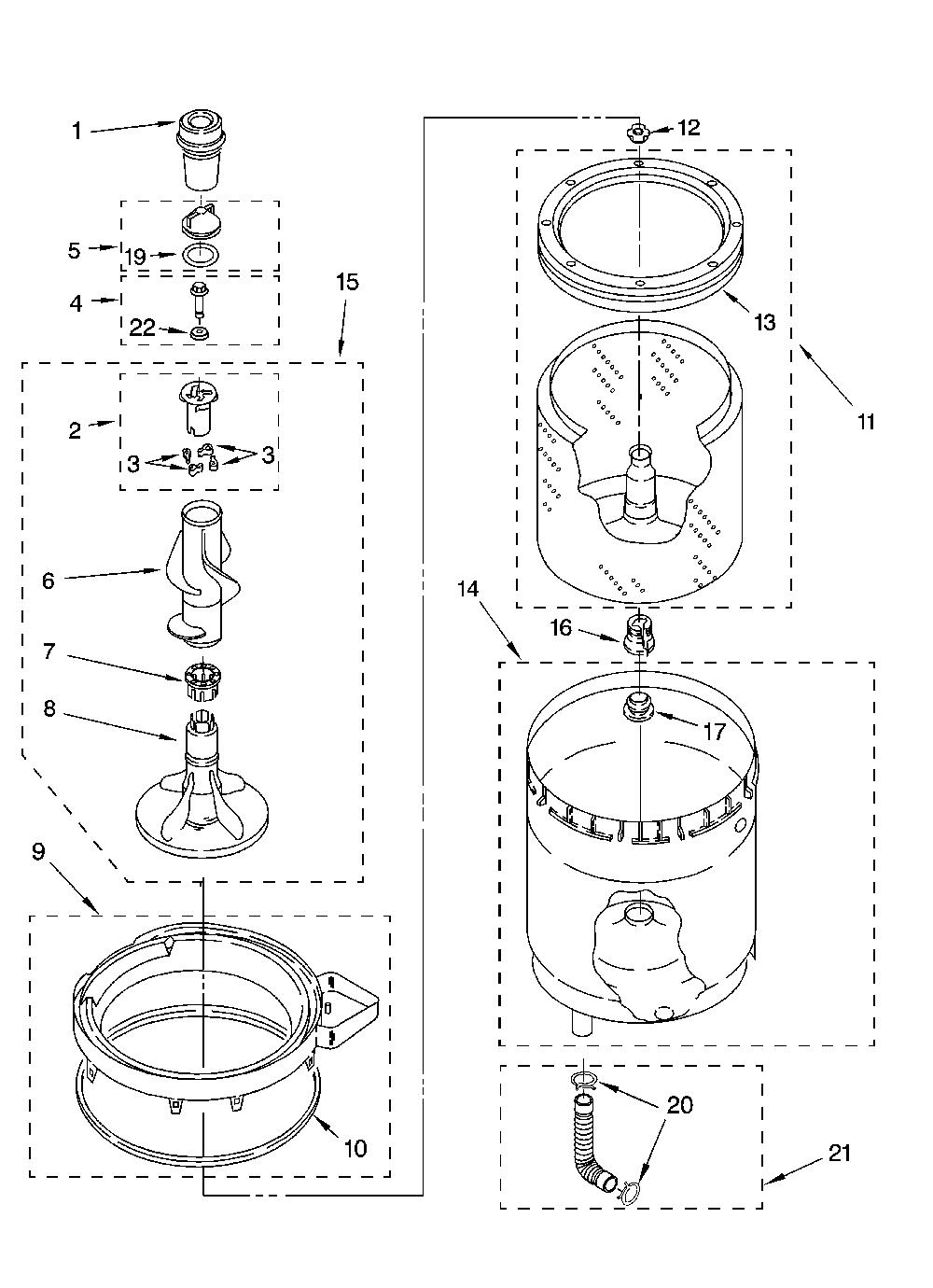 1
5
19
4
22
15
2
3
3
6
7
8
9
10
12
13
11
14
16
17
20
21