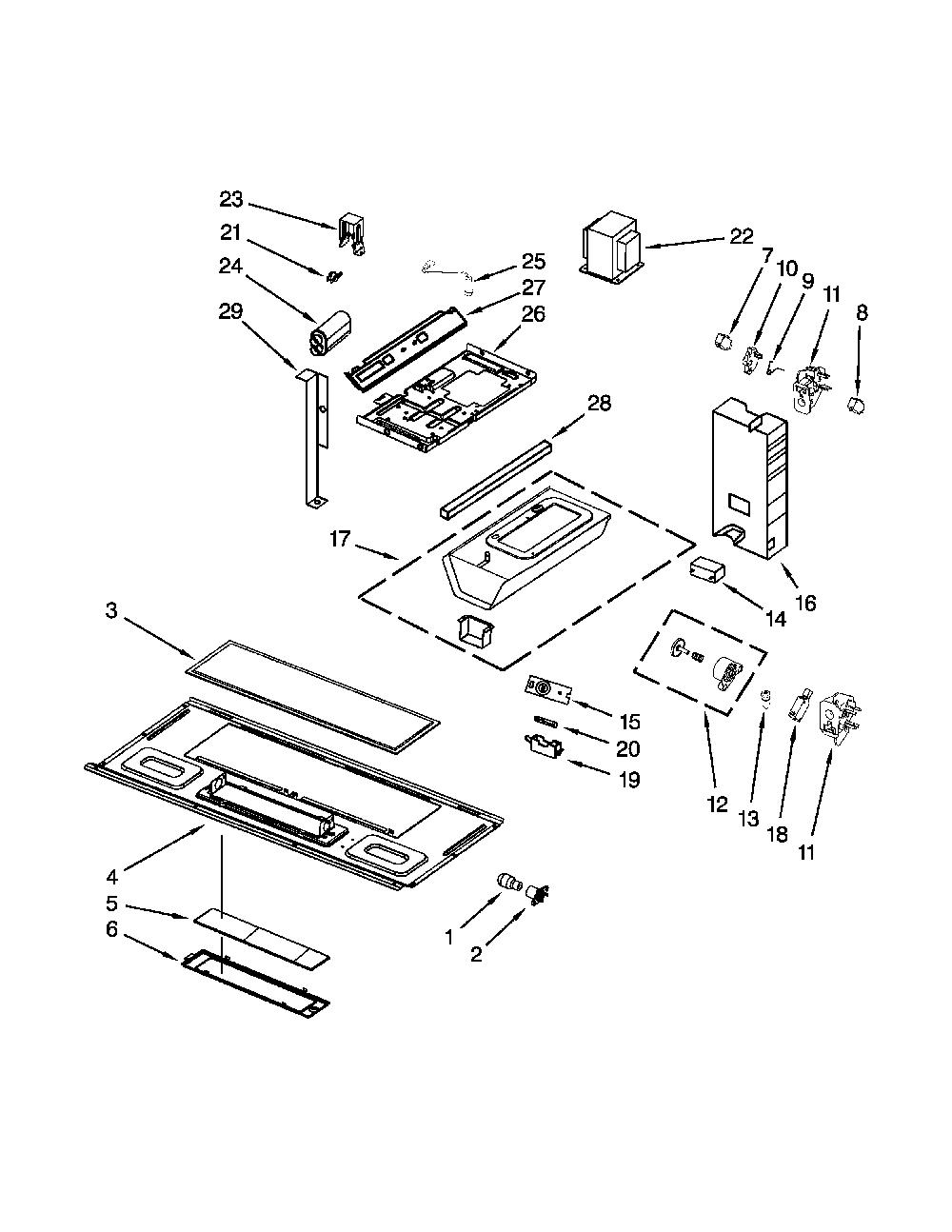 23
21
24
29
25
27
26
22
7
10
9
11
8
28
17
16
14
3
15
20
19
12
13
18
11
4
5
6
1
2