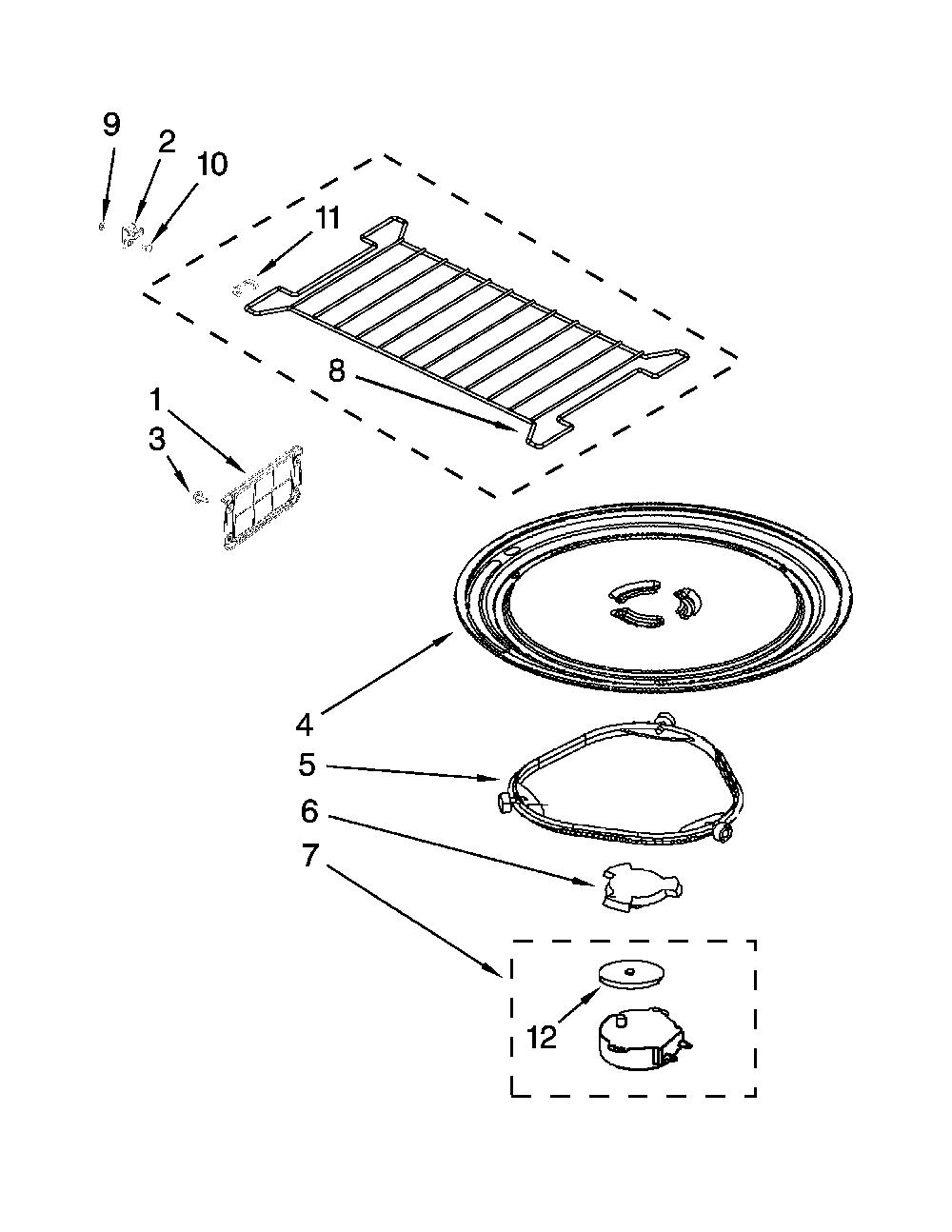 9
2
10
11
8
1
3
4
5
6
7
12