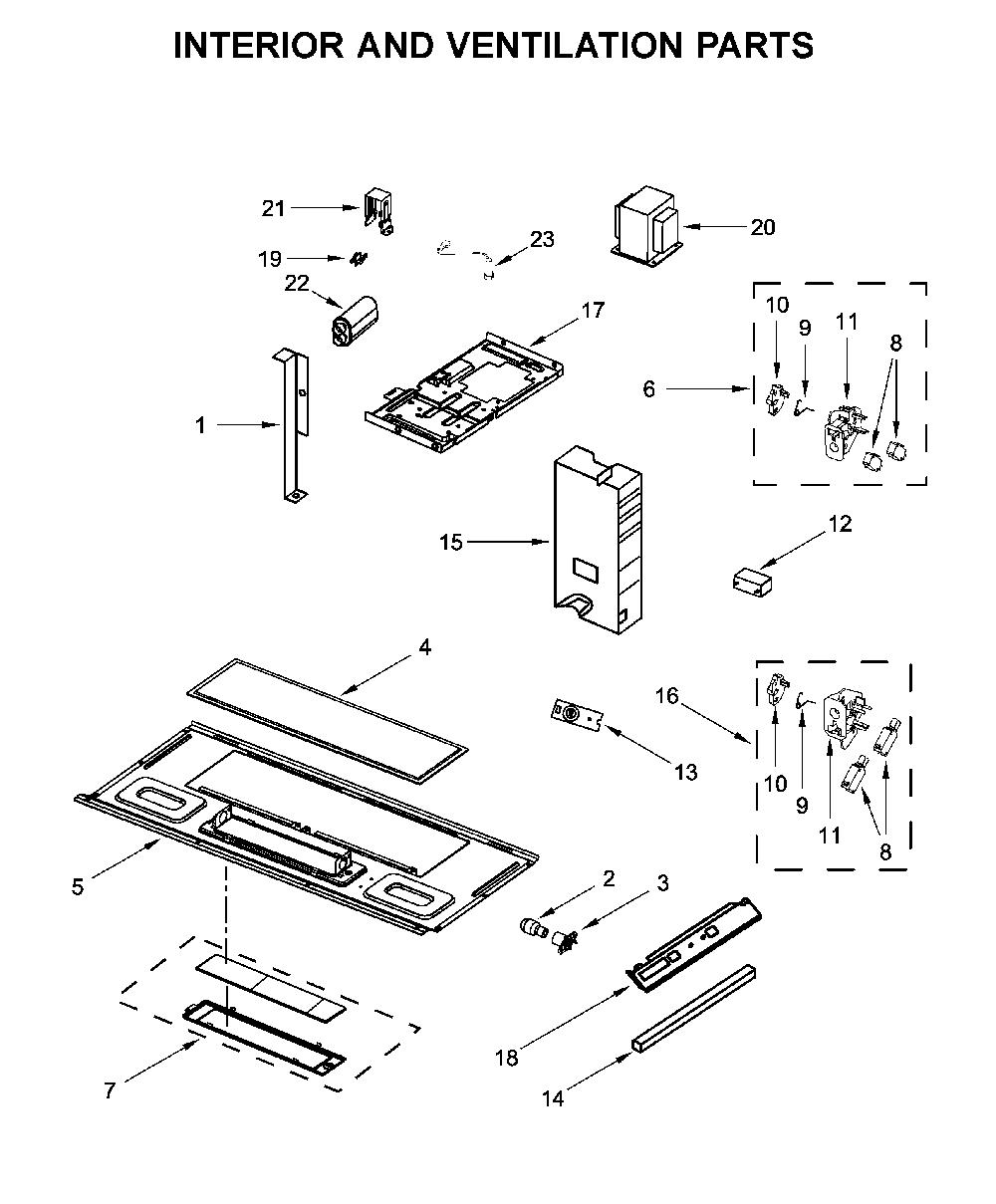 INTERIOR AND VENTILATION PARTS

21
20
19
23
22
17
10
9
11
8
6
1
15
12
4
16
13
10
9
11
8
5
2
3
7
18
14