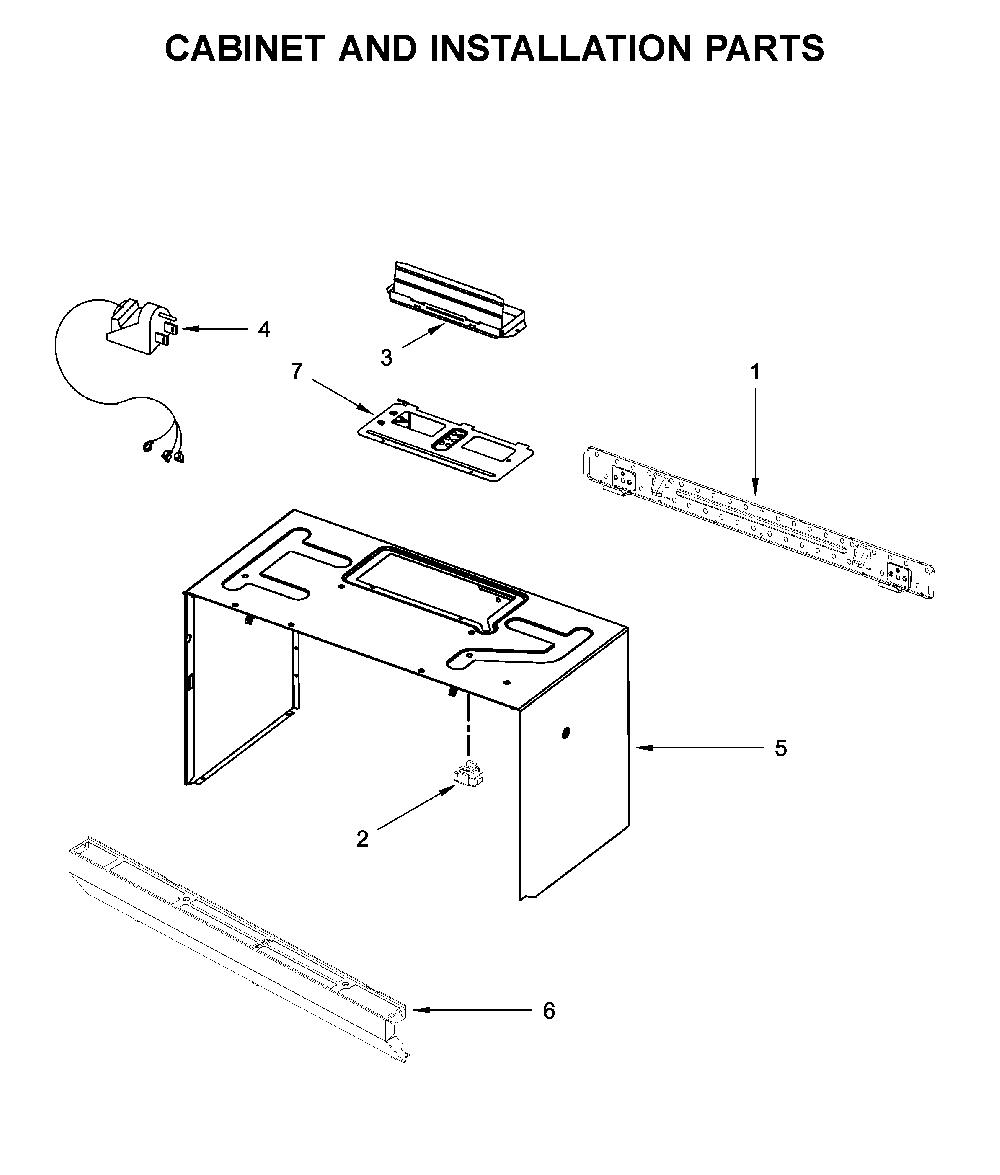 CABINET AND INSTALLATION PARTS

4

3

7

1

5

2

6