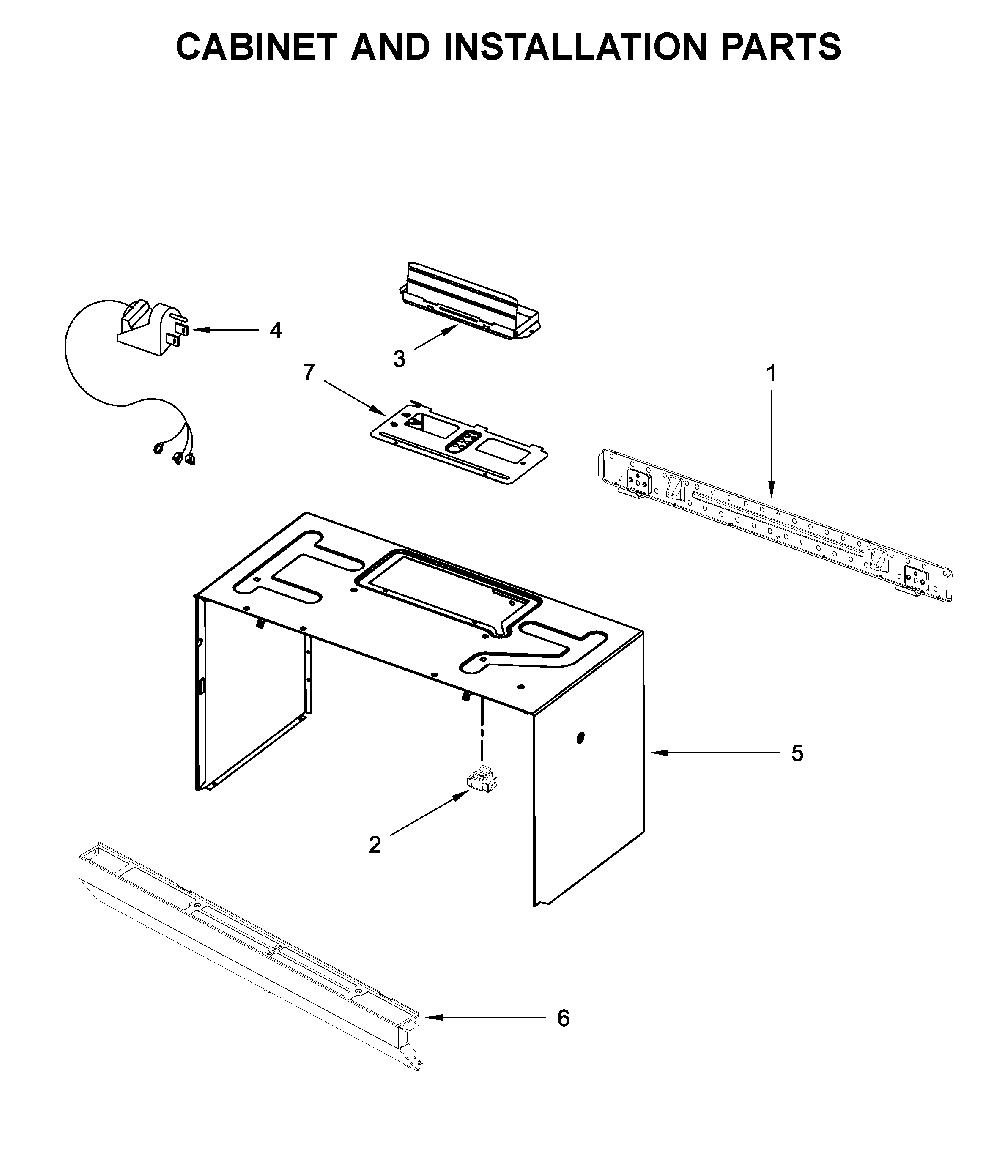 CABINET AND INSTALLATION PARTS

4

3

7

1

5

2

6