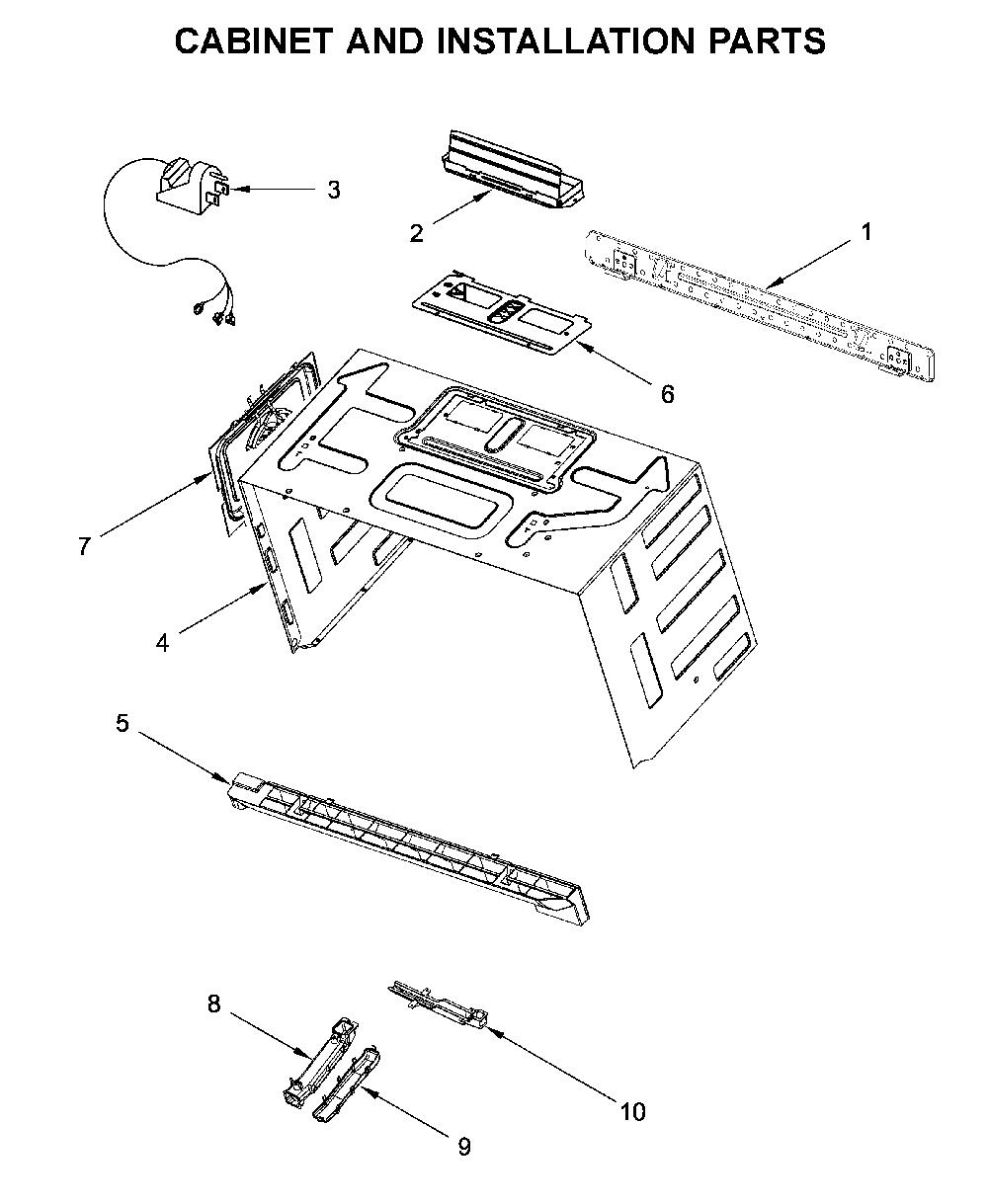 CABINET AND INSTALLATION PARTS

3

2

1

6

7

4

5

8

10

9