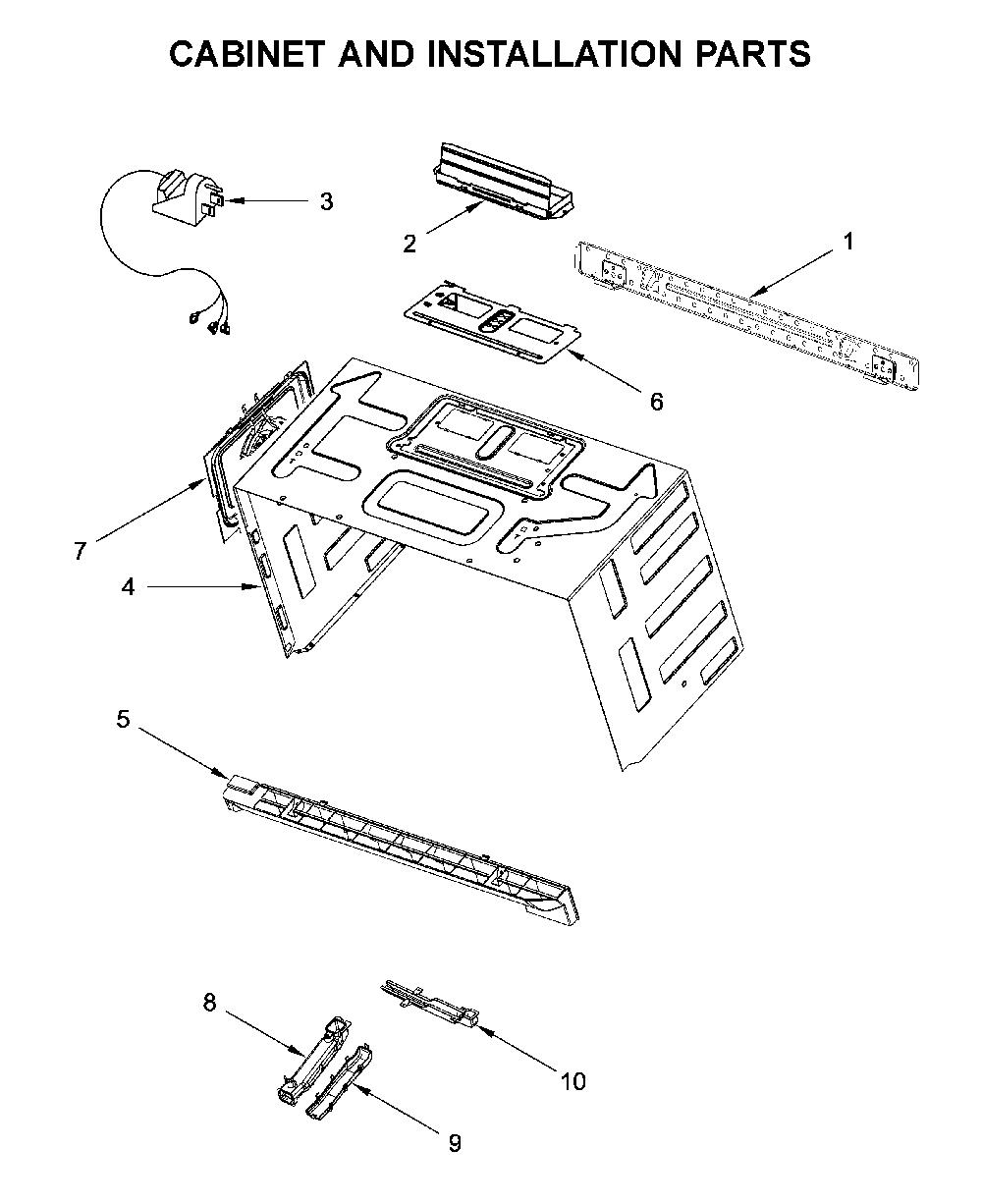 CABINET AND INSTALLATION PARTS

3

2

1

6

7

4

5

8

10

9