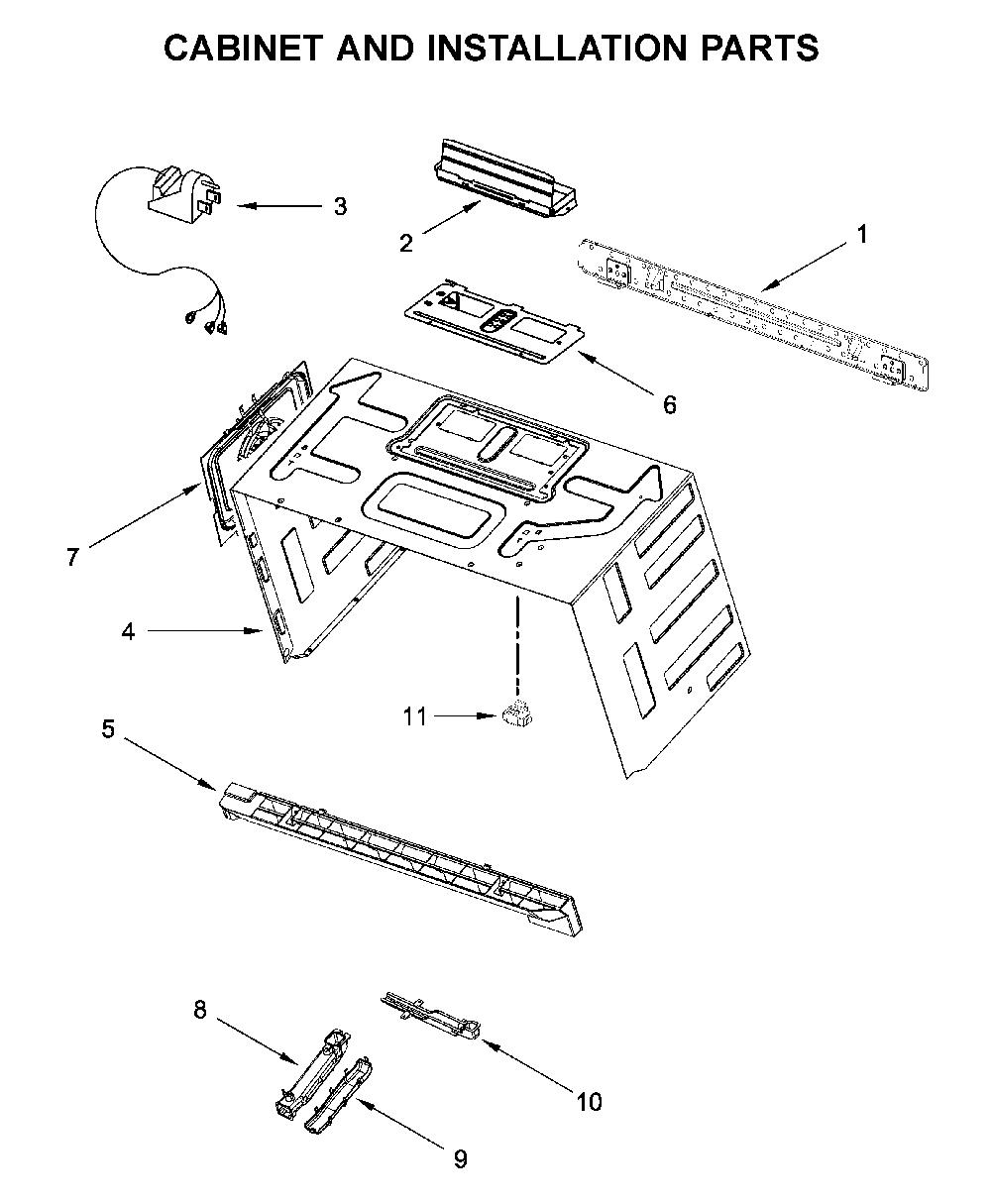 CABINET AND INSTALLATION PARTS

3
2
1
6
7
4
11
5
8
10
9