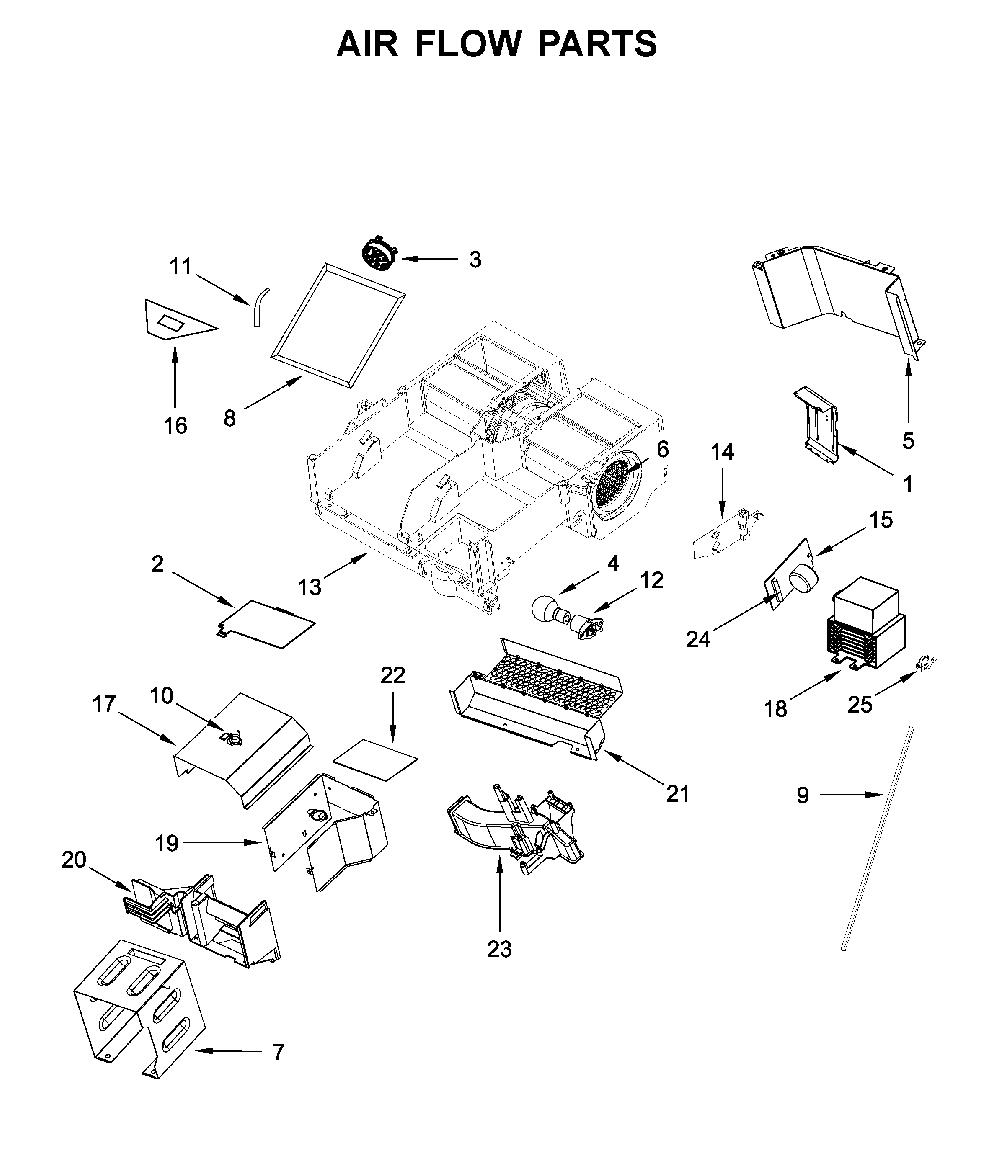 AIR FLOW PARTS

11
3
16
8
5
1
6
14
15
2
13
4
12
24
18
25
17
10
22
21
9
19
20
23
7