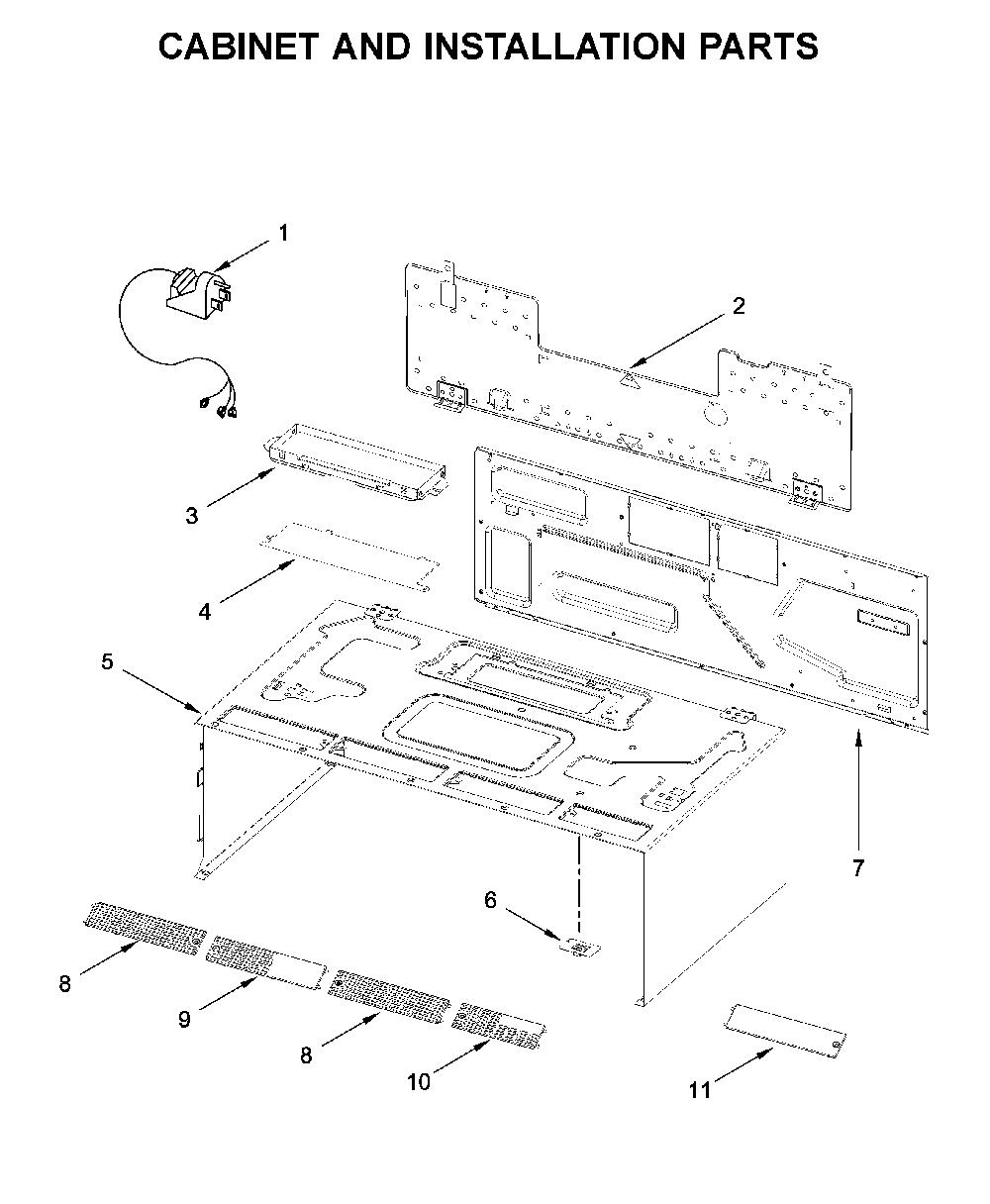 CABINET AND INSTALLATION PARTS

1

2

3

4

5

7

6

8

9

8

10

11