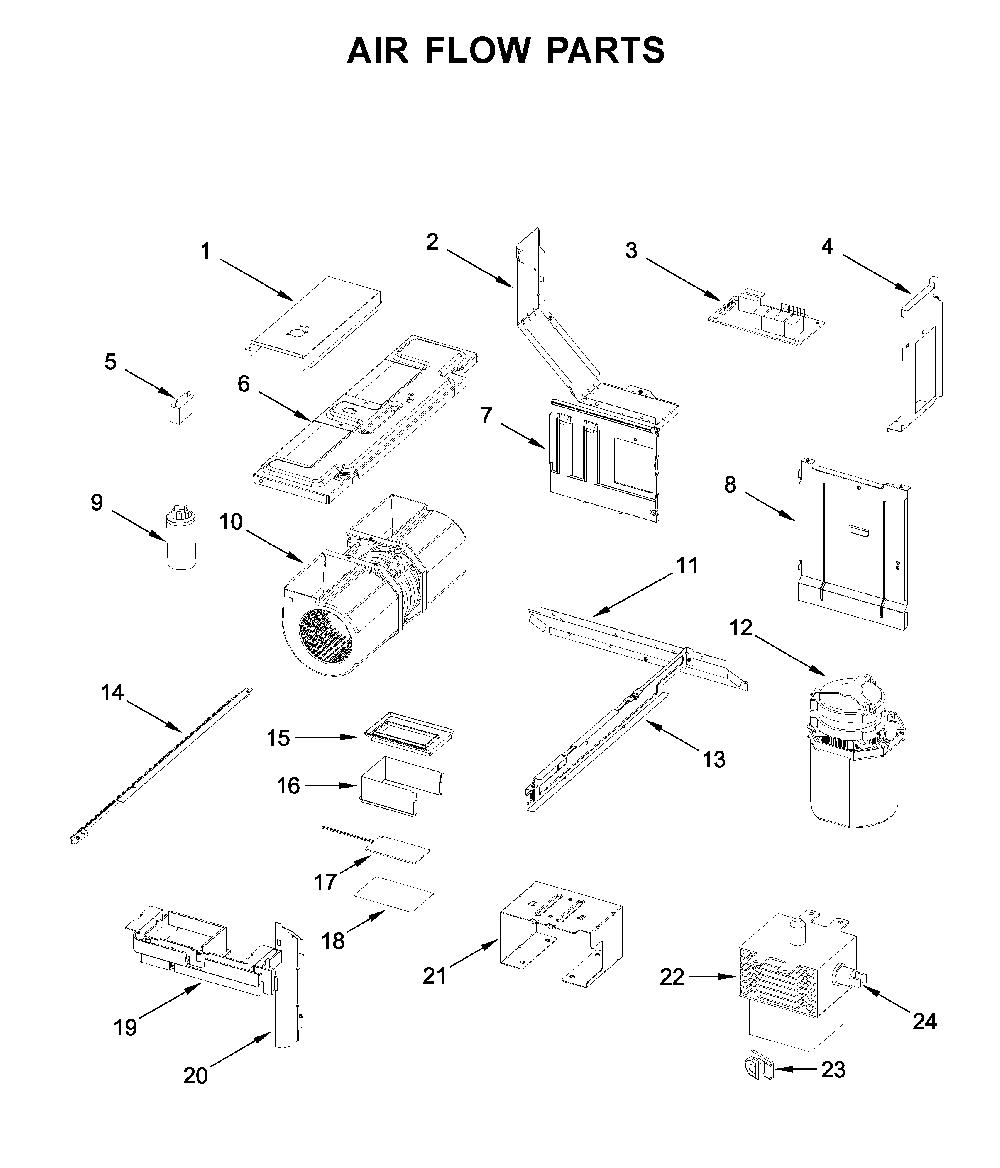 AIR FLOW PARTS

1
2
3
4
5
6
7
8
9
10
11
12
13
14
15
16
17
18
19
20
21
22
23
24