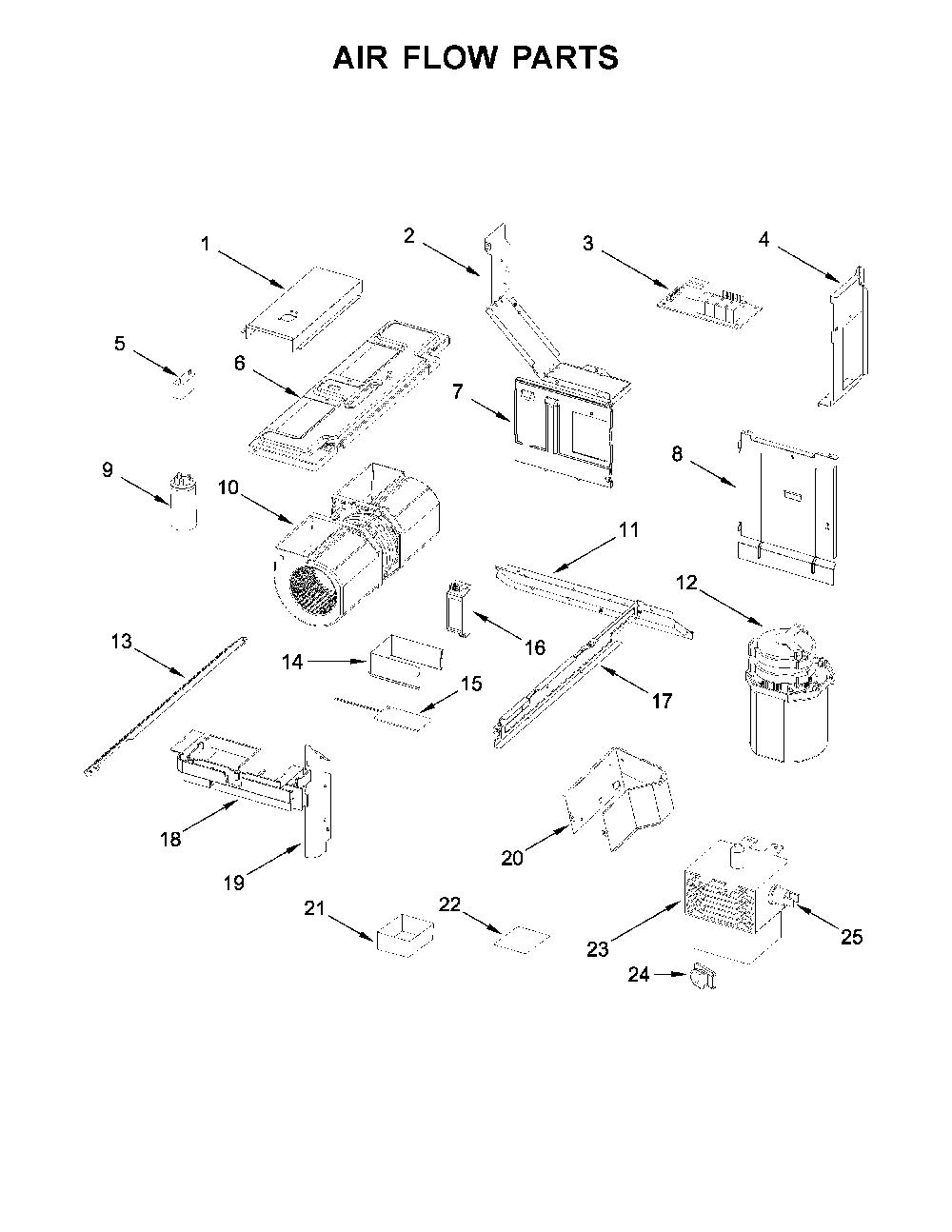 AIR FLOW PARTS

1
2
3
4
5
6
7
8
9
10
11
12
13
14
15
16
17
18
19
20
21
22
23
24
25