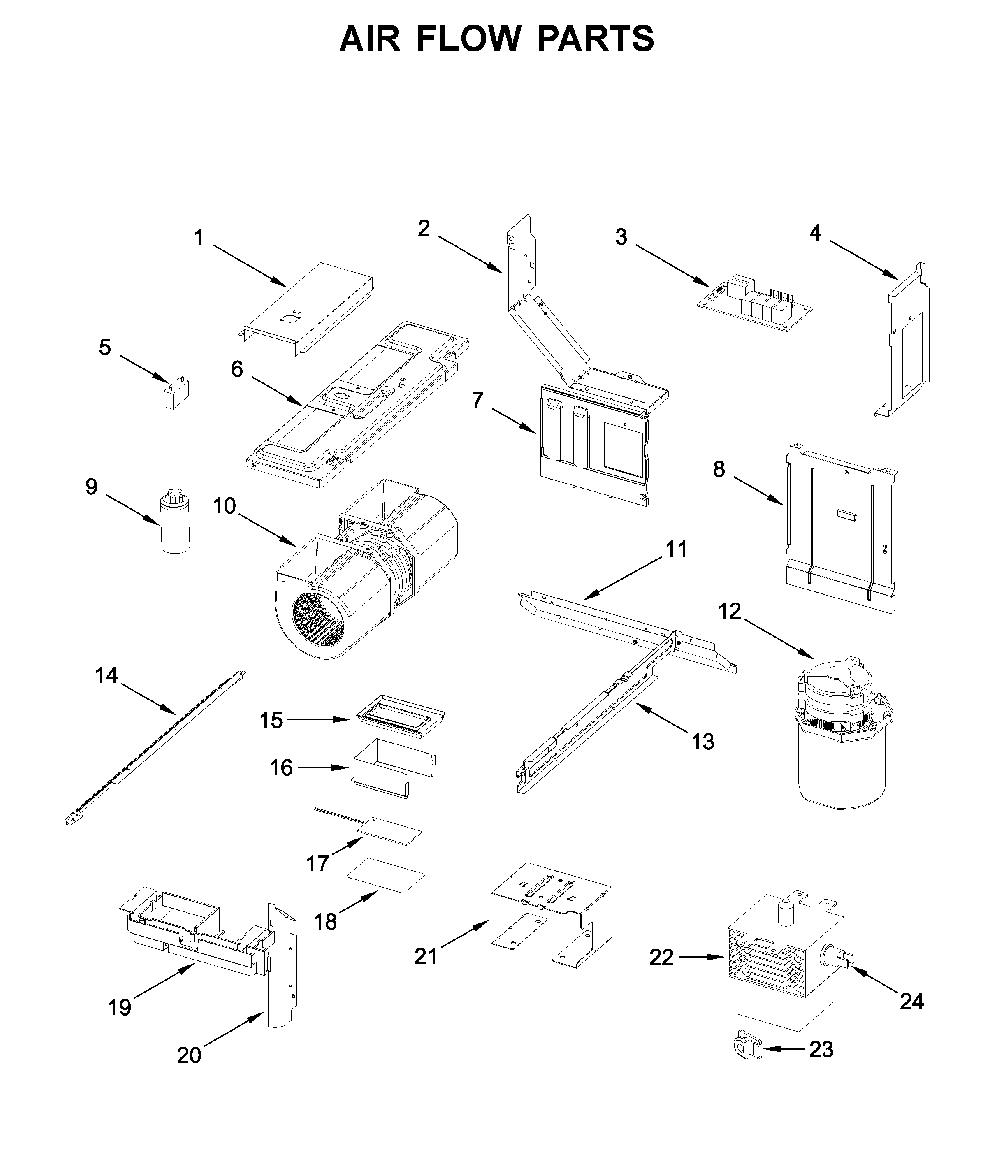 AIR FLOW PARTS

1
2
3
4
5
6
7
8
9
10
11
12
13
14
15
16
17
18
19
20
21
22
23
24