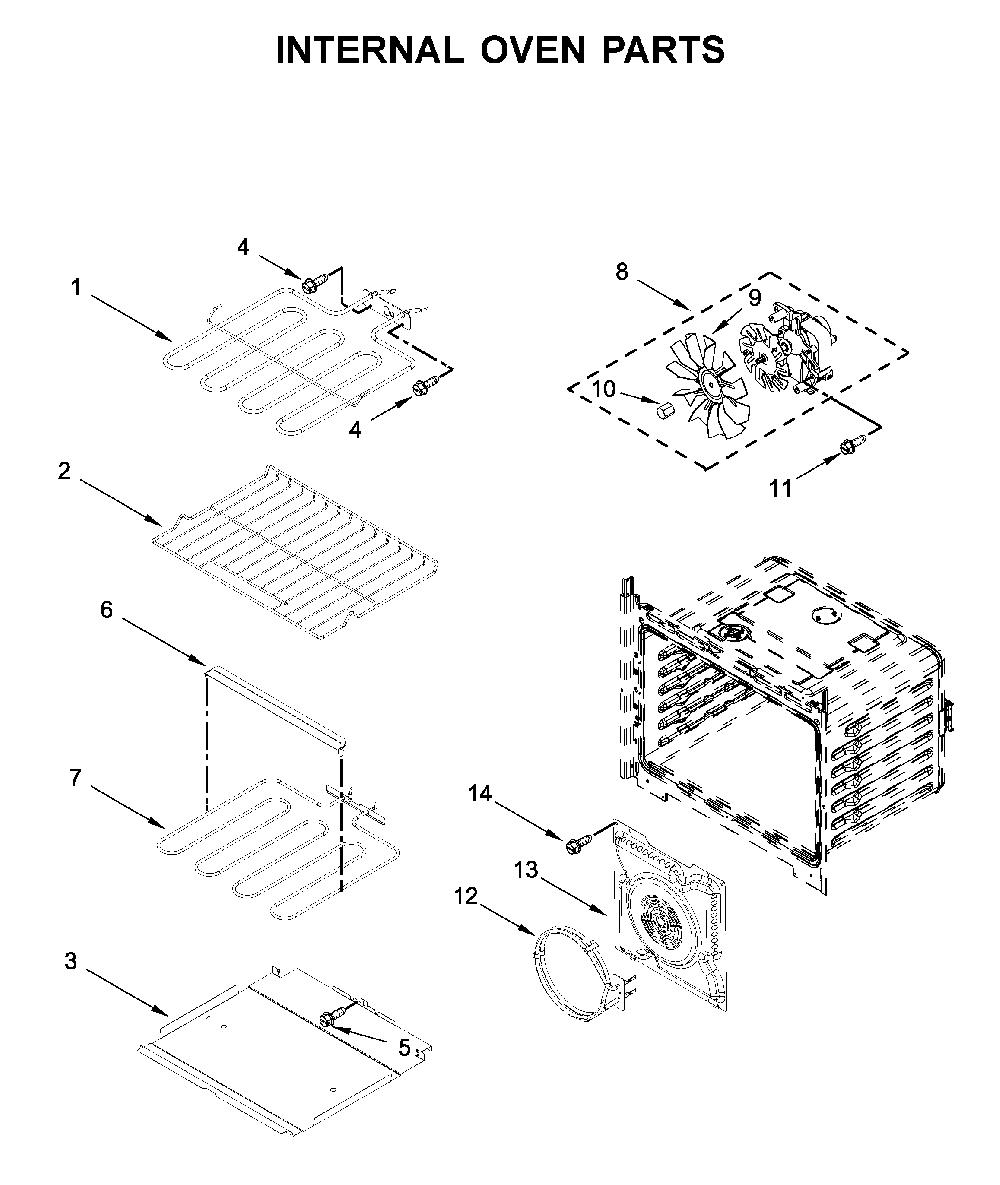 INTERNAL OVEN PARTS

4
1
4
8
9
10
11
2
6
7
14
13
12
3
5