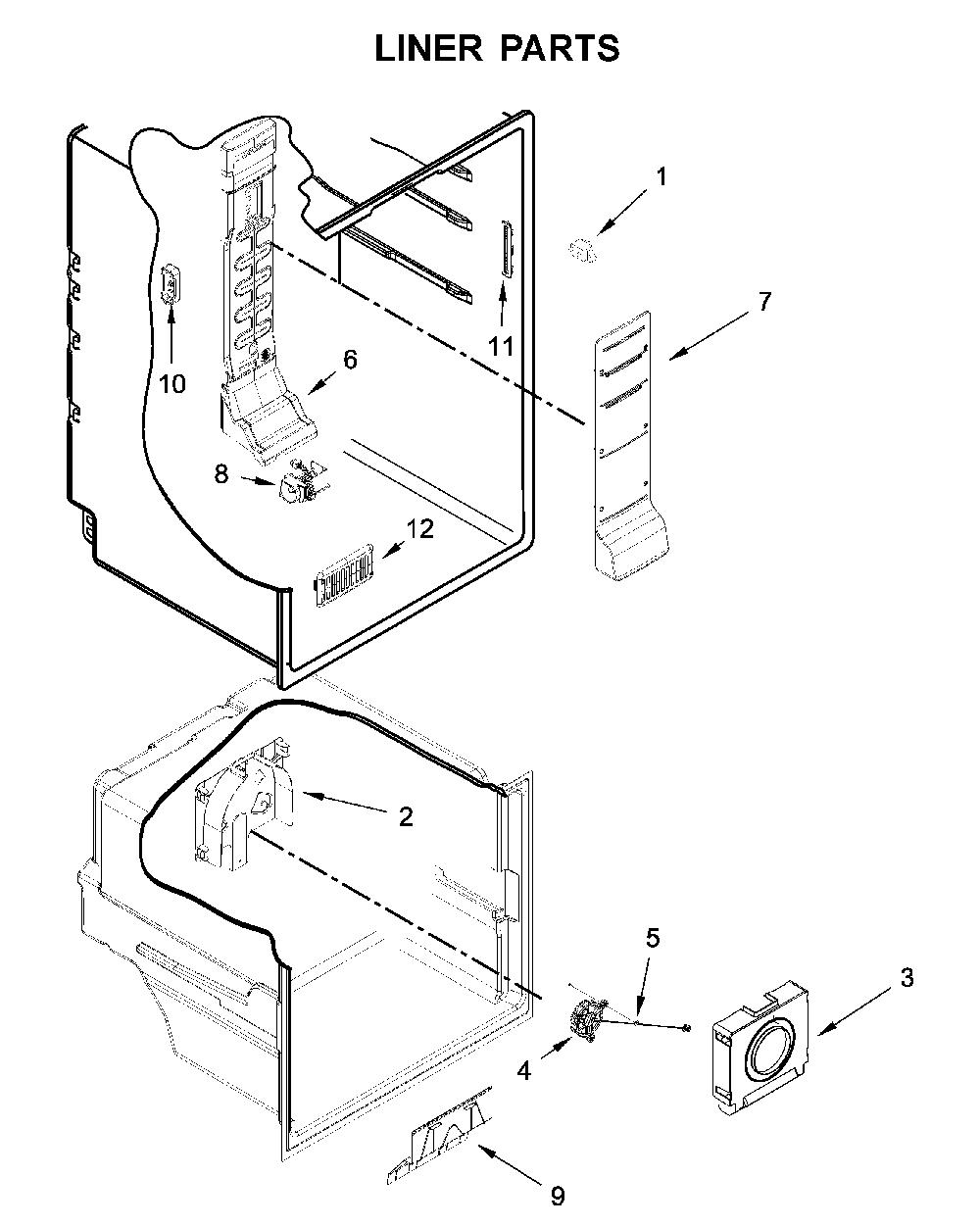 LINER PARTS

1
7
11
10
6
8
12
2
5
3
4
9