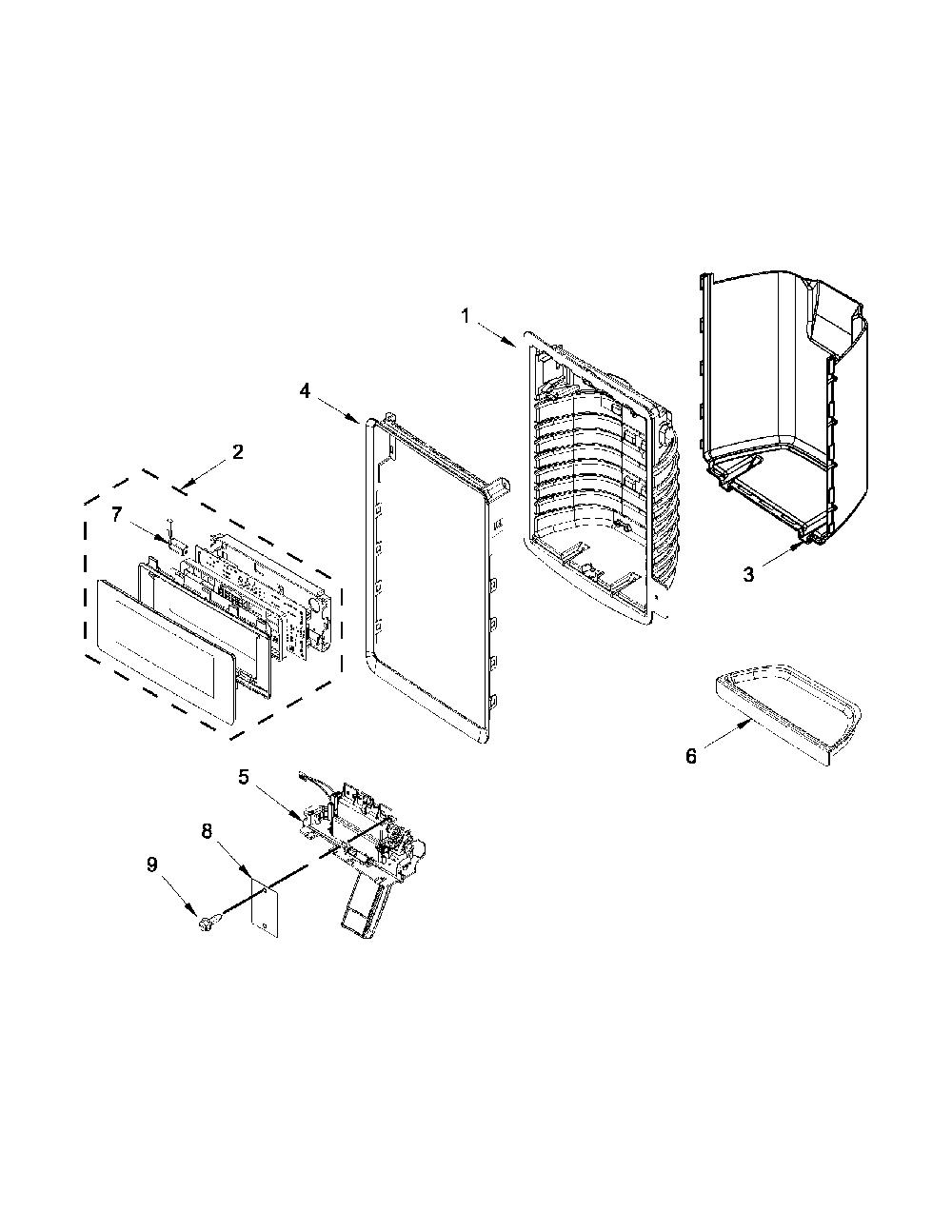 1
4
2
7
3
6
5
8
9