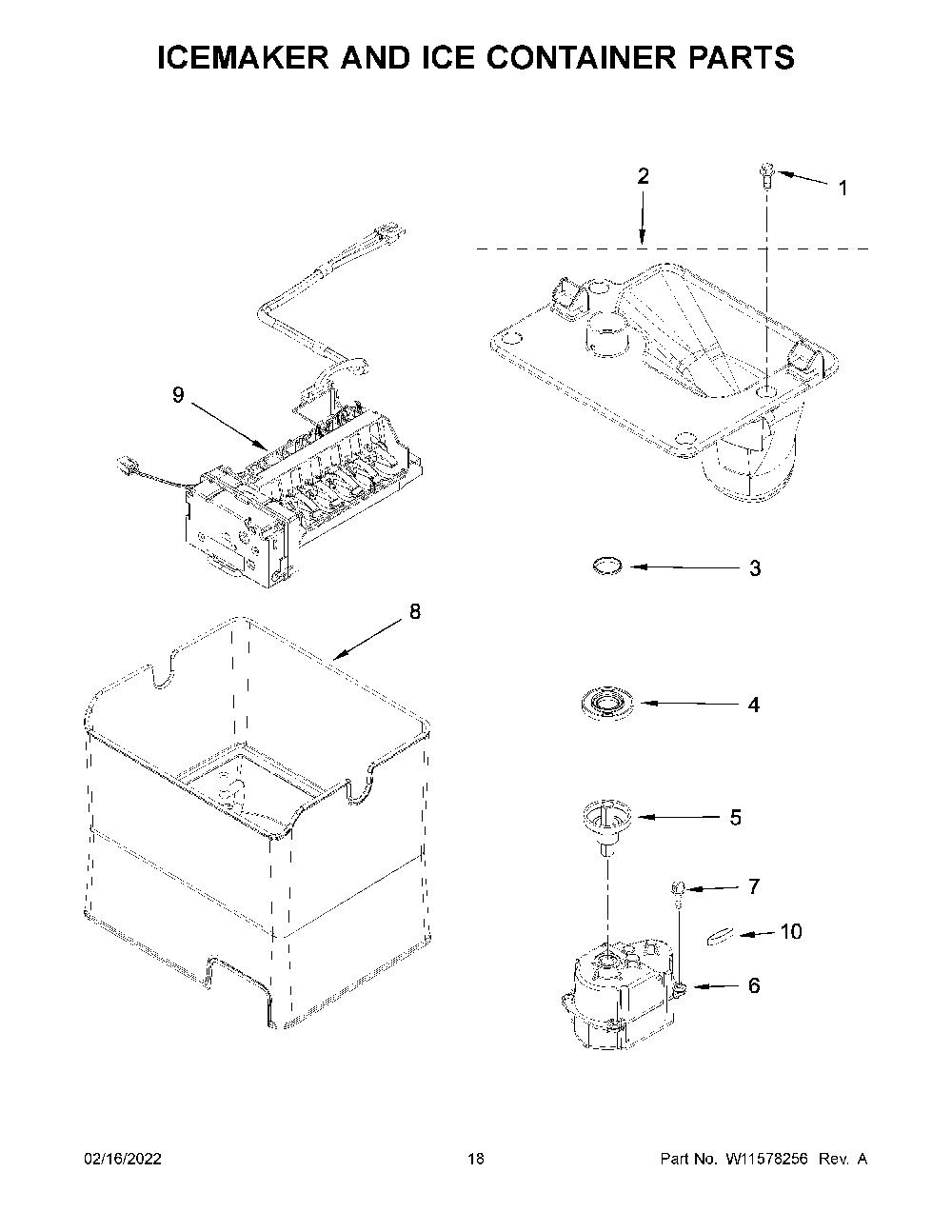 ICEMAKER AND ICE CONTAINER PARTS

2

1

9

3

8

4

5

7

10

6

02/16/2022

18

Part No. W11578256 Rev. A