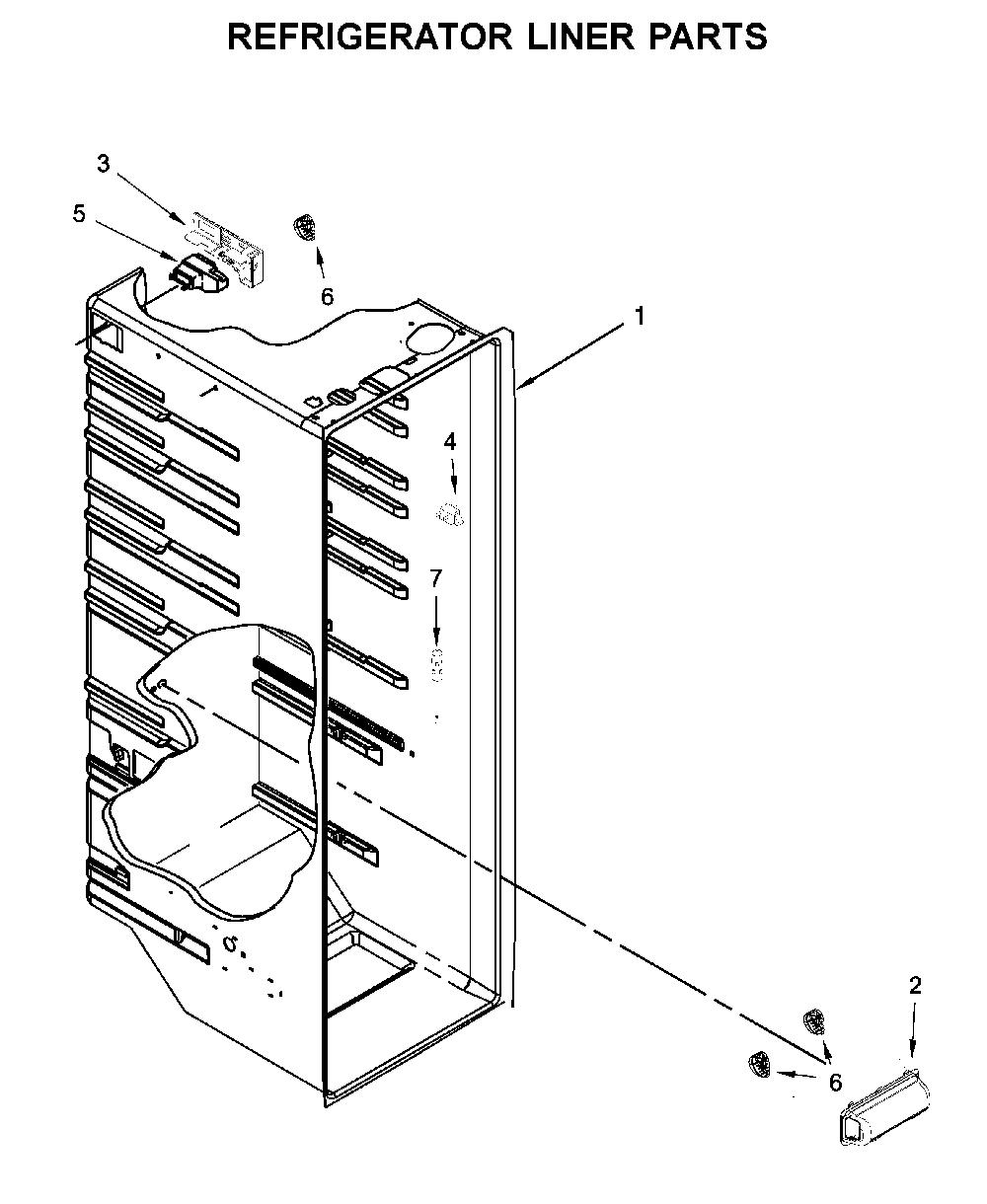 REFRIGERATOR LINER PARTS

3
5
6
1
4
7
2
6