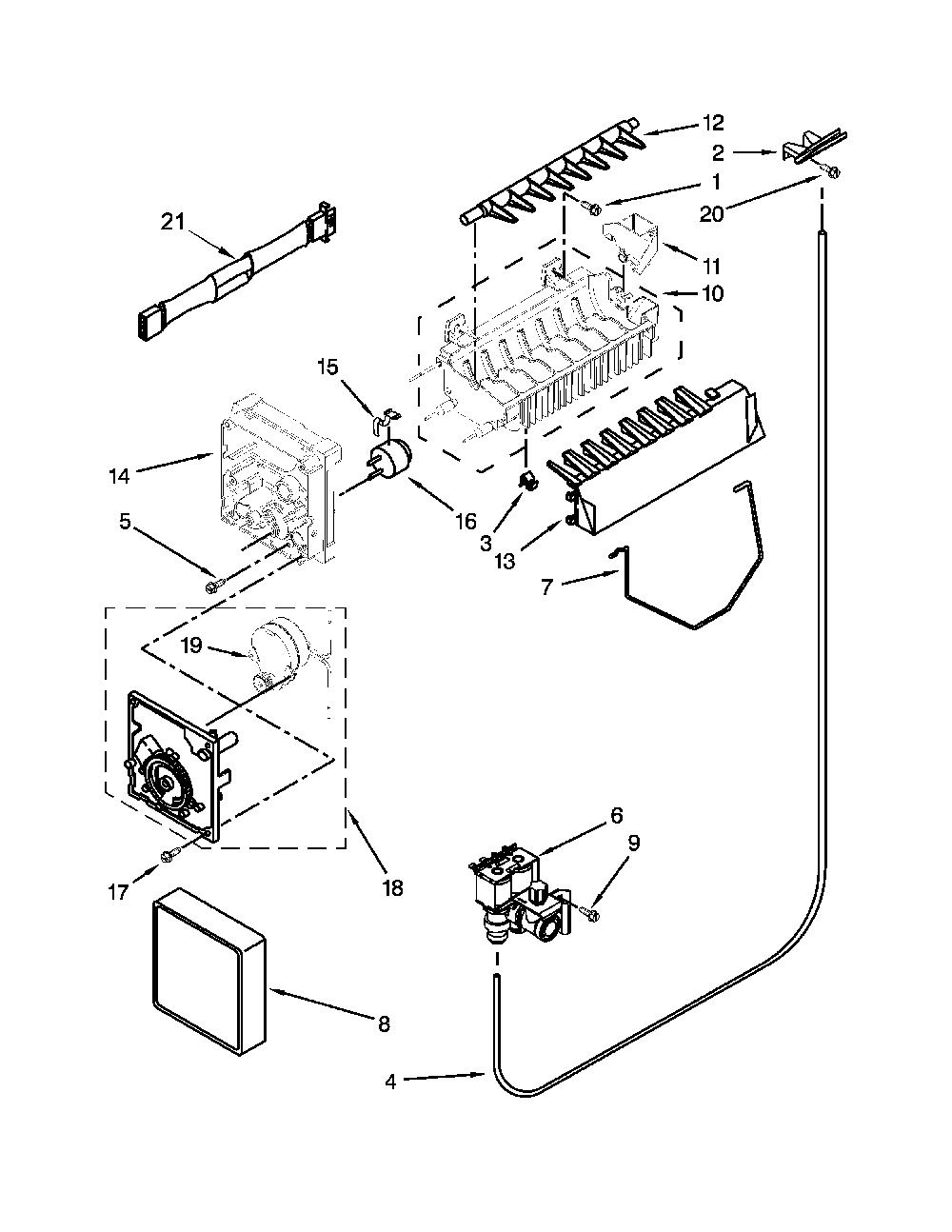 12
2
1
20
21
11
10
15
14
16
5
3
13
7
19
6
9
17
18
8
4