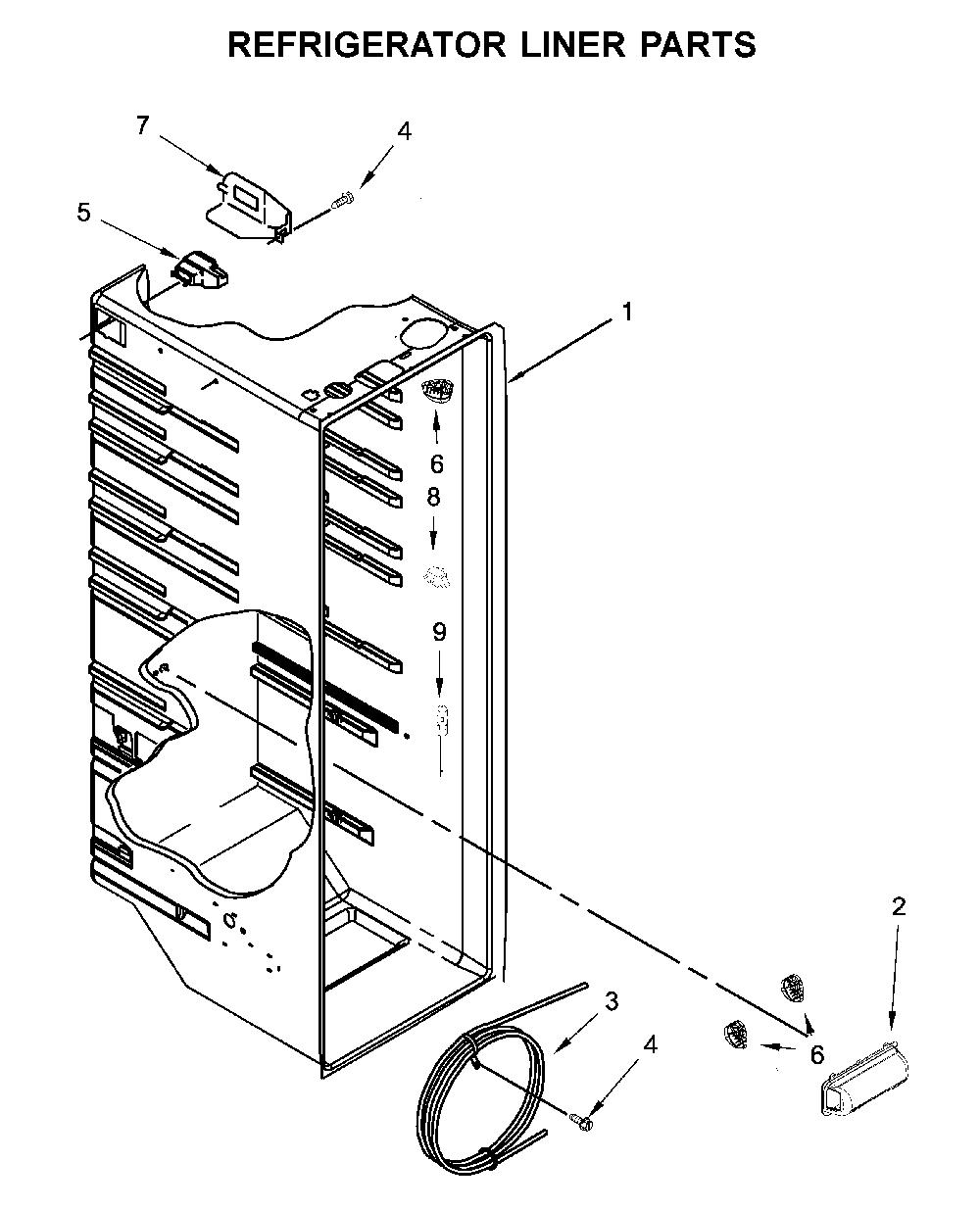 REFRIGERATOR LINER PARTS

7

4

5

1

6

8

9

2

3

4

6