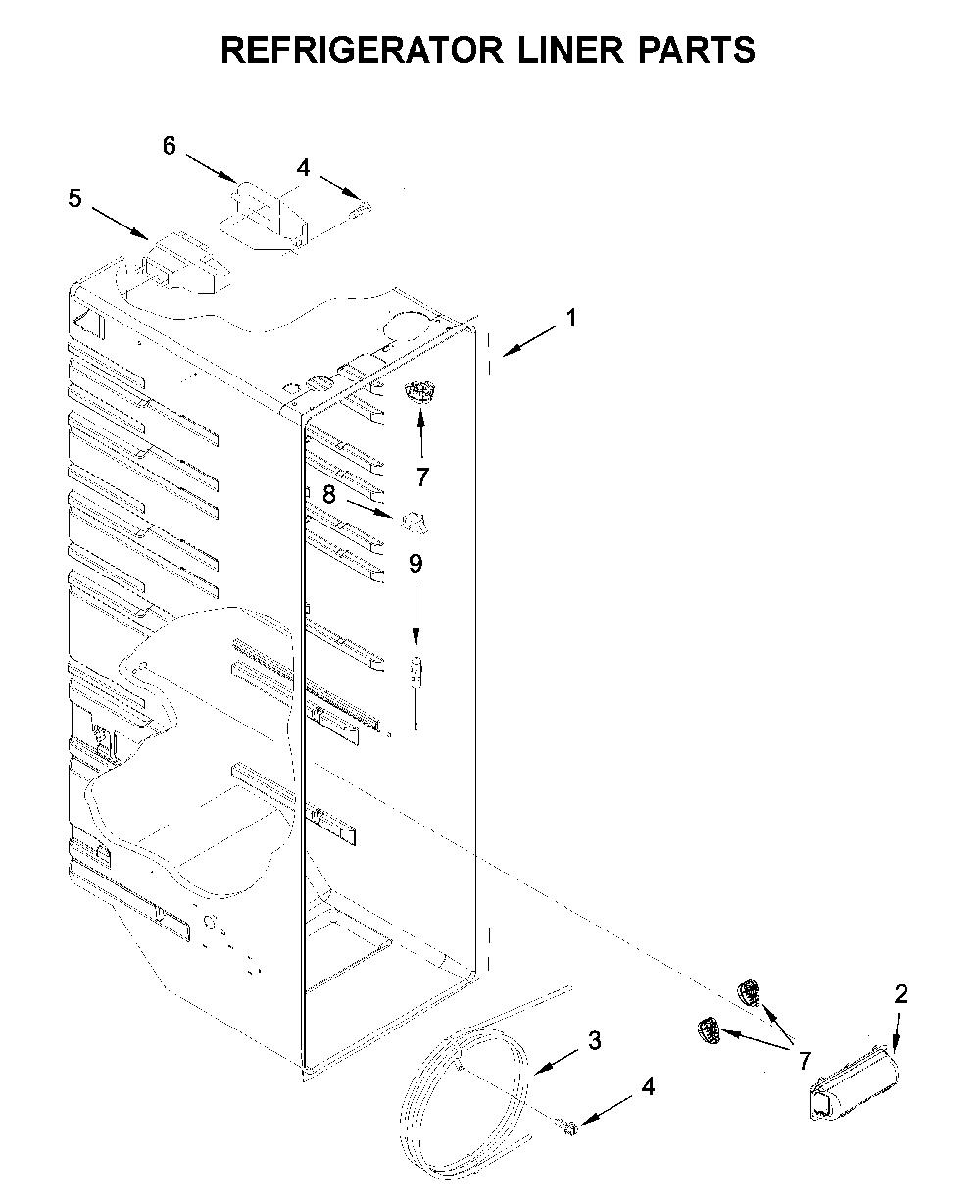 REFRIGERATOR LINER PARTS

6
4
5
1
7
8
9
2
3
7
4