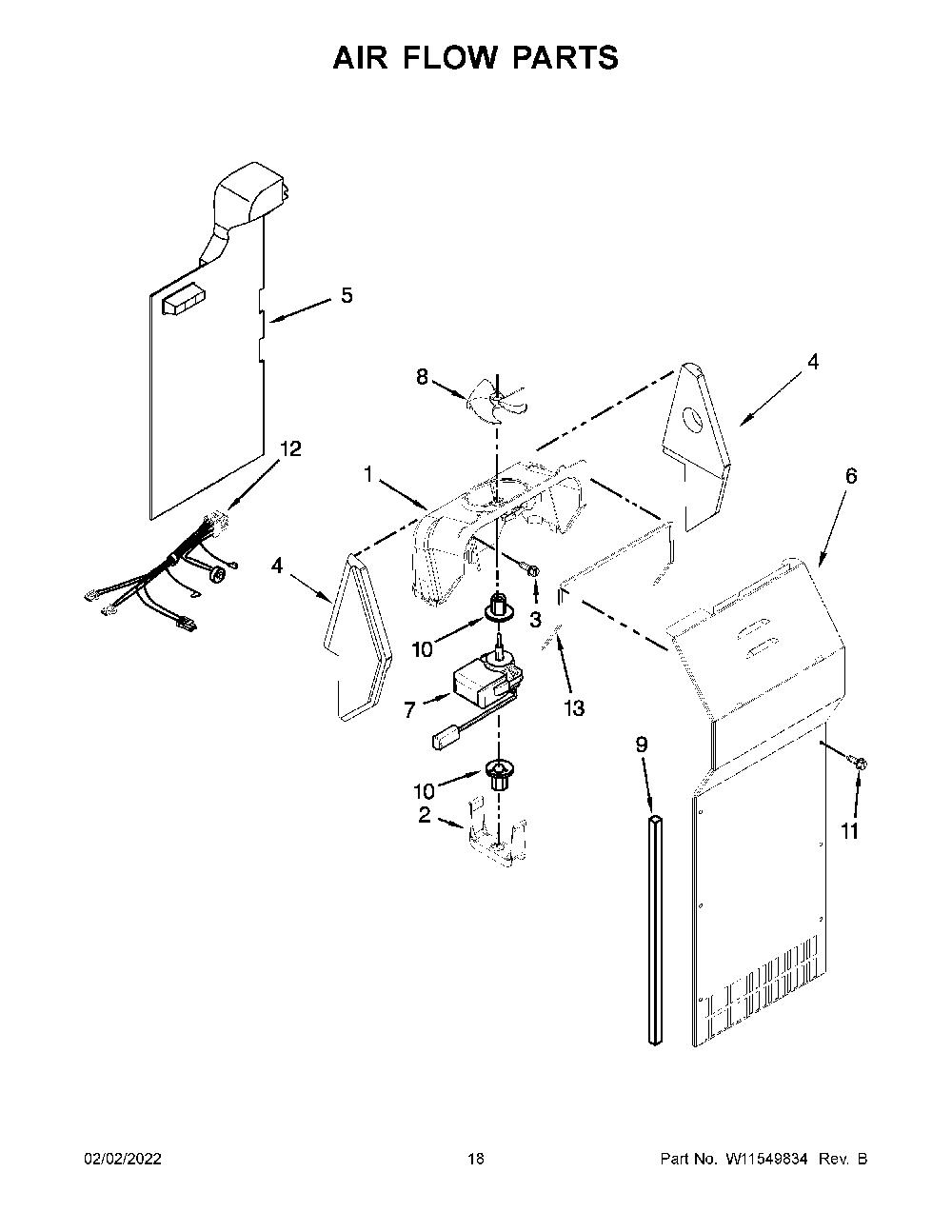 AIR FLOW PARTS

5

8

4

12

1

6

4

3

10

7

13

9

10

2

11

02/02/2022

18

Part No. W11549834 Rev. B