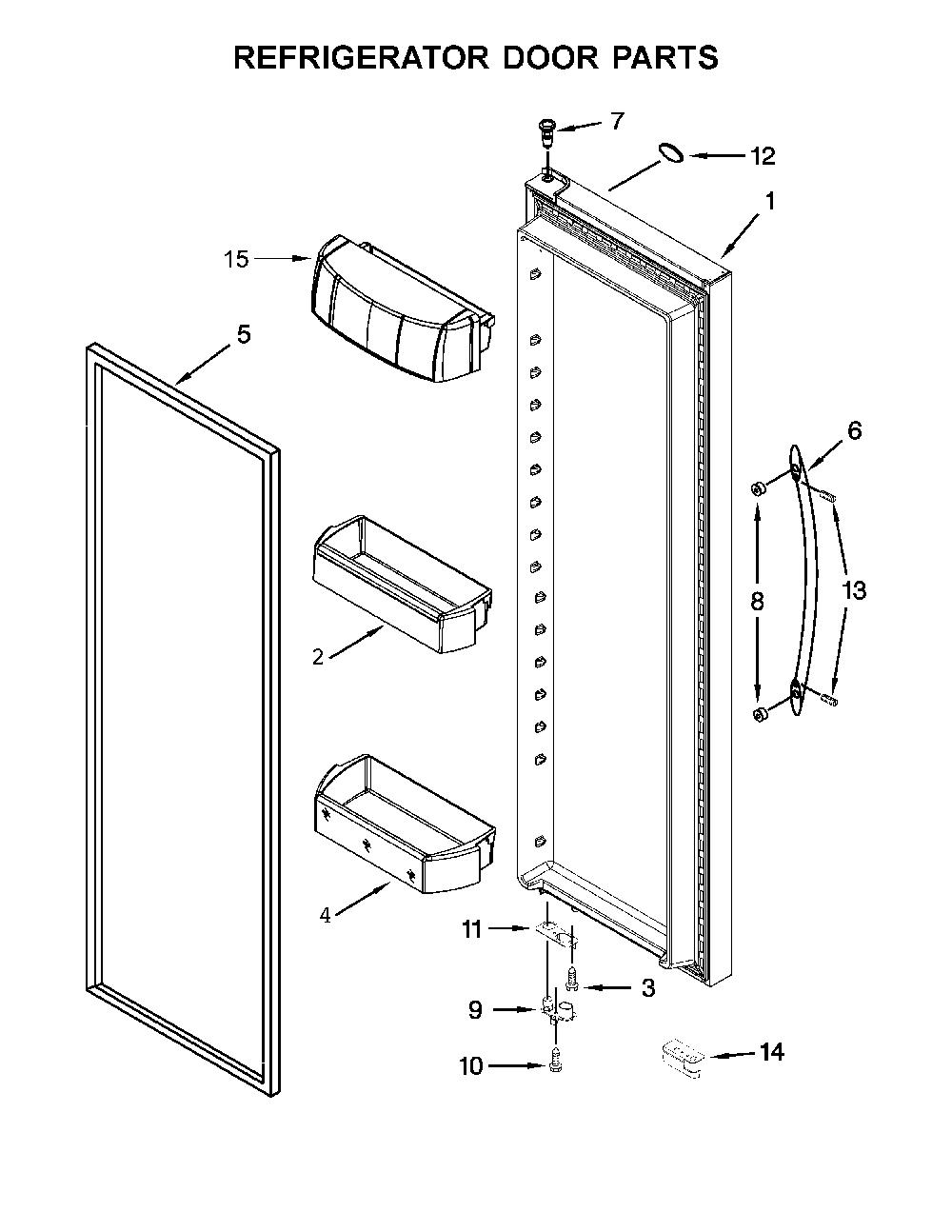 REFRIGERATOR DOOR PARTS

7
12
1
15
5
6
8
13
2
4
11
3
9
10
14