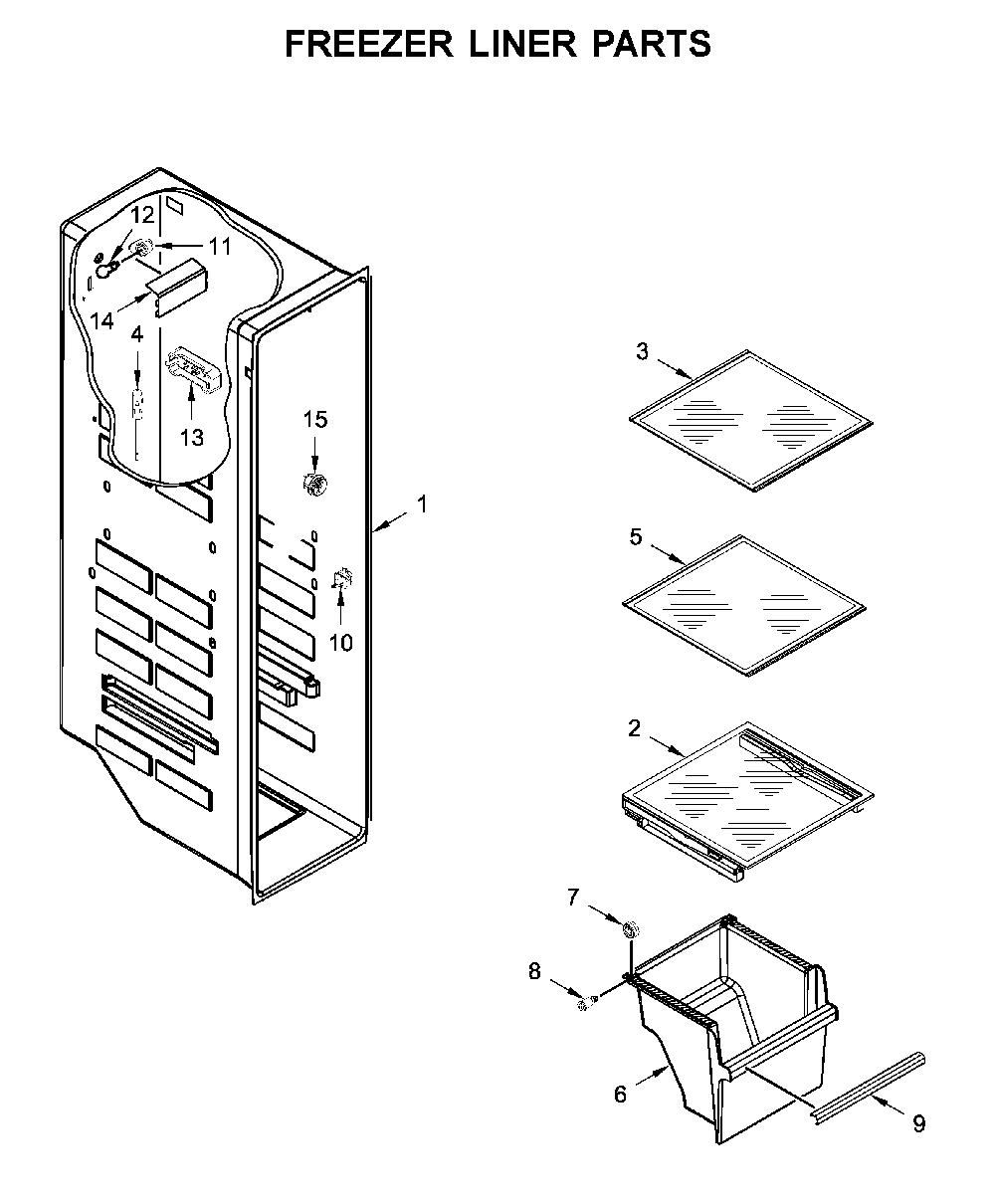 FREEZER LINER PARTS

12
11
14
4
13
15
1
10
3
5
2
7
8
6
9