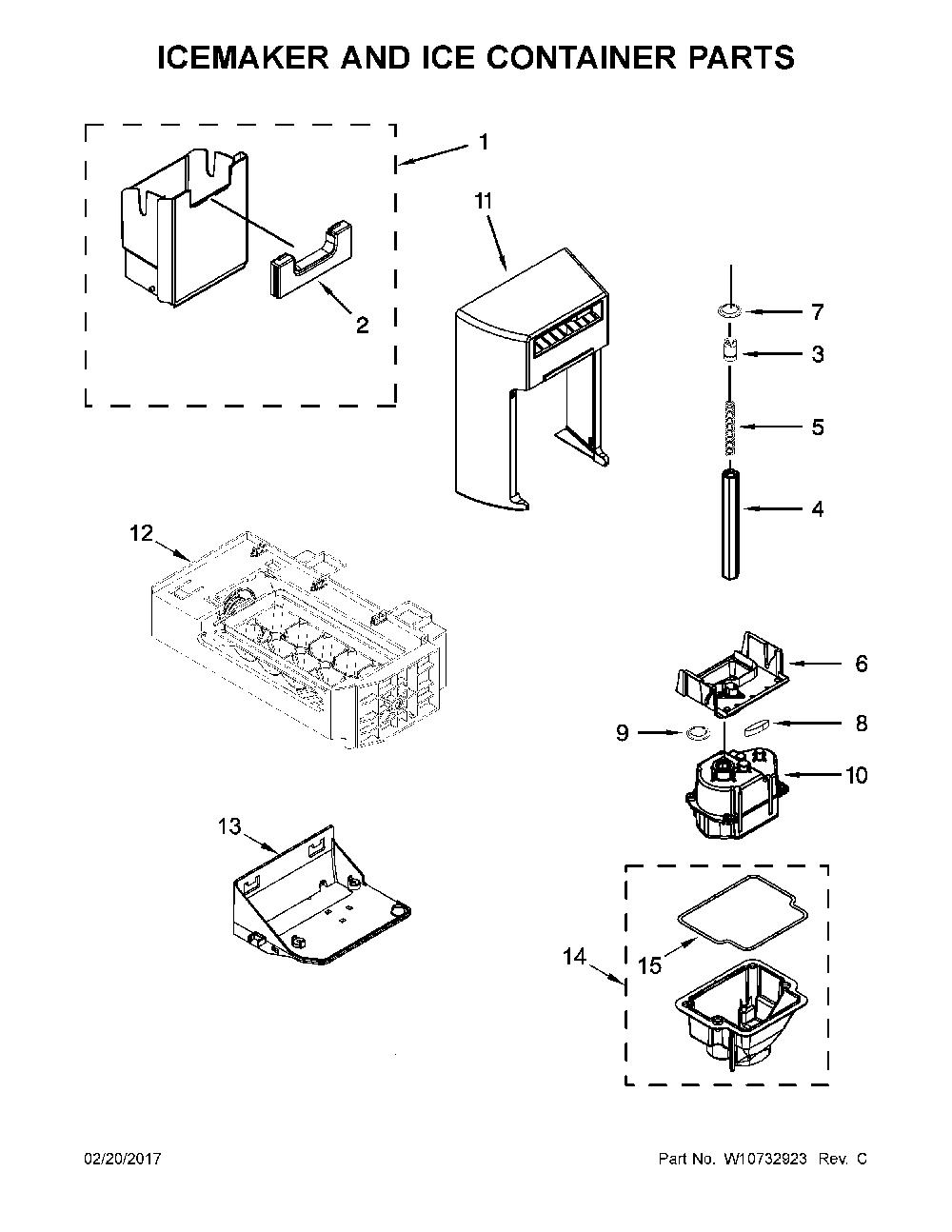 ICEMAKER AND ICE CONTAINER PARTS

1

11

2

7

3

5

4

12

6

9

8

10

13

14

15

02/20/2017

Part No. W10732923 Rev. C