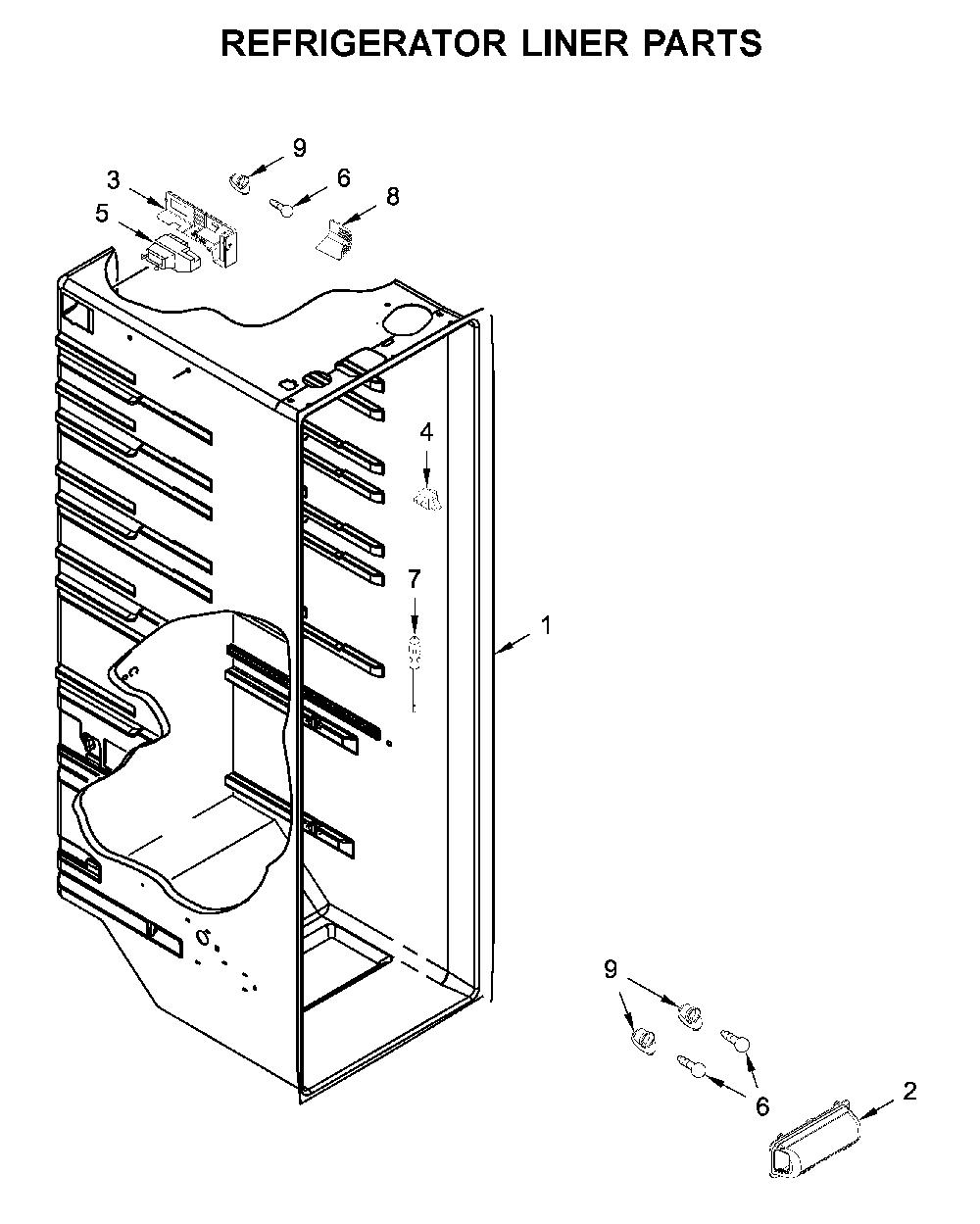 REFRIGERATOR LINER PARTS

9
3
6
8
5
4
7
1
9
6
2