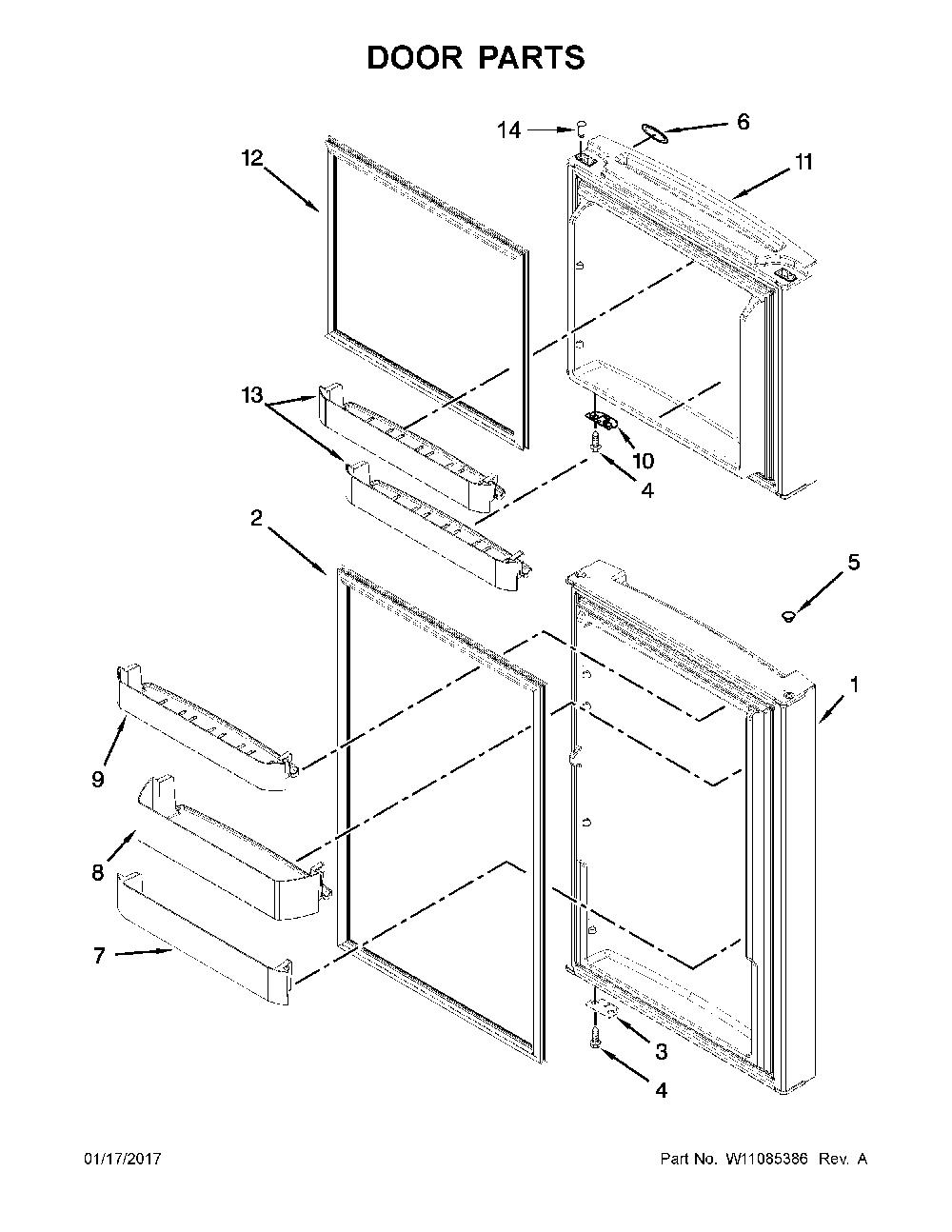 DOOR PARTS

14
6
12
11
13
10
4
2
5
1
9
8
7
3
4

01/17/2017

Part No. W11085386 Rev. A