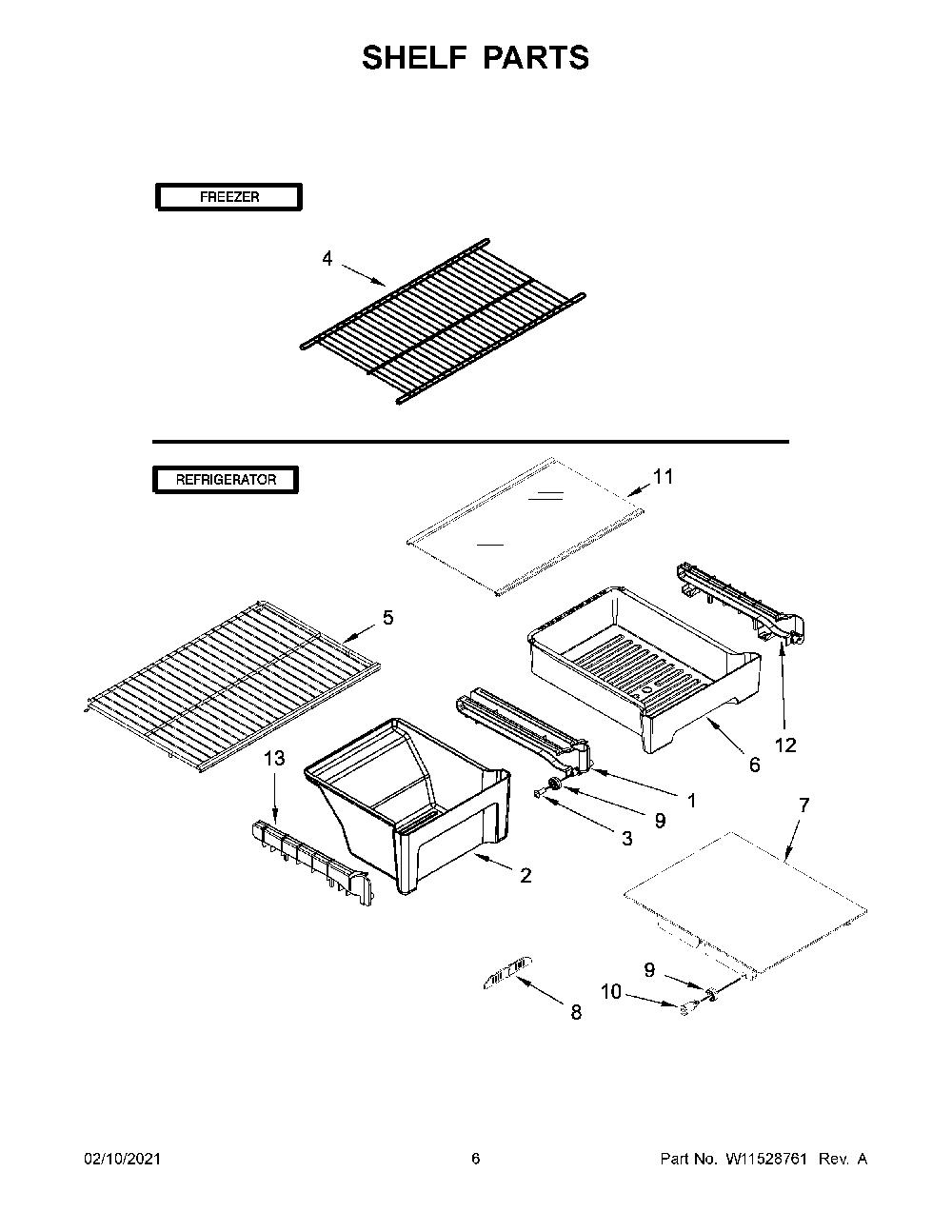 SHELF PARTS

FREEZER

4

REFRIGERATOR

11

5

12

6

13

1

9

3

7

2

9

10

8

02/10/2021

6

Part No. W11528761 Rev. A