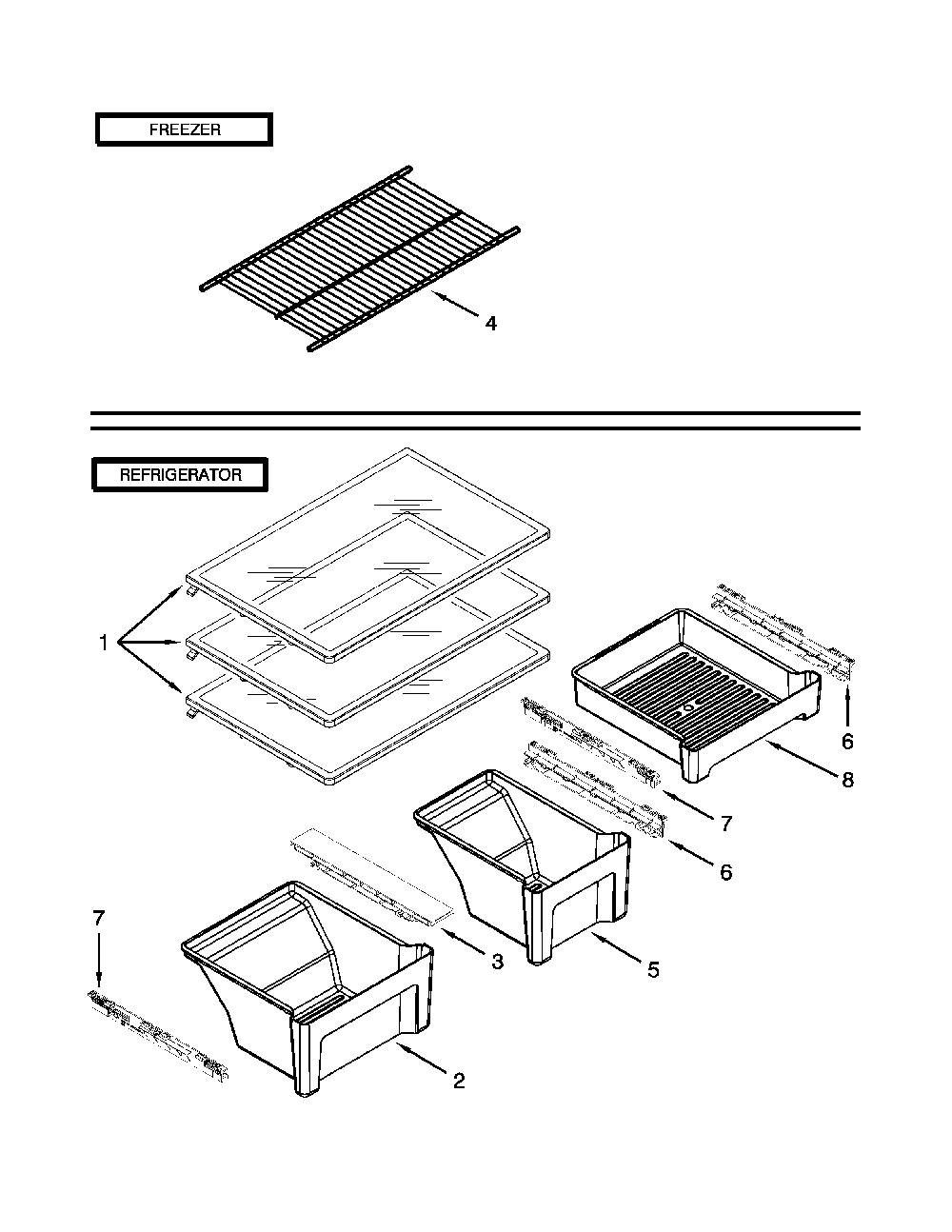 FREEZER

4

REFRIGERATOR

1

6

8

7

6

7

3

5

2