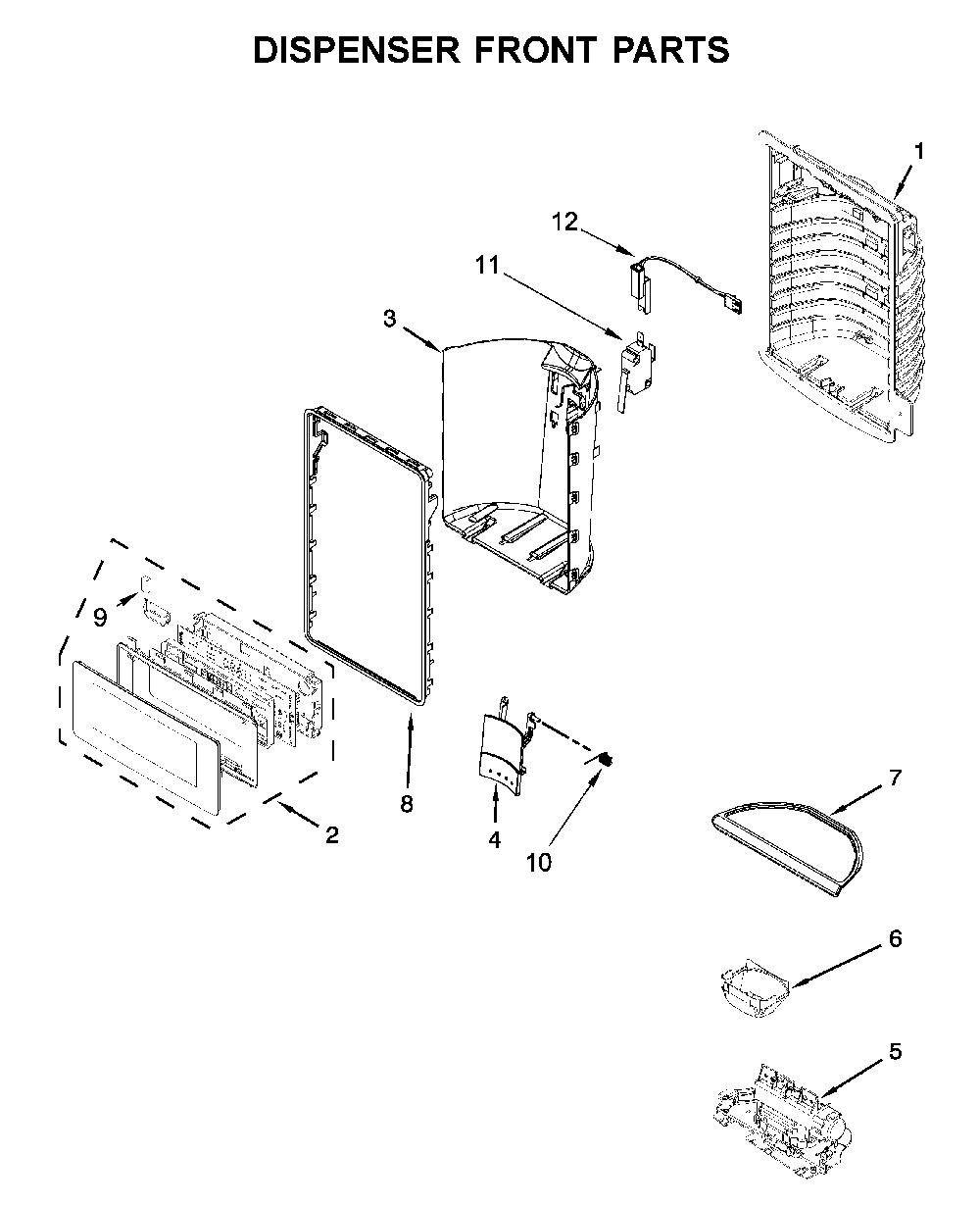 DISPENSER FRONT PARTS

1
12
11
3
9
8
2
4
10
7
6
5