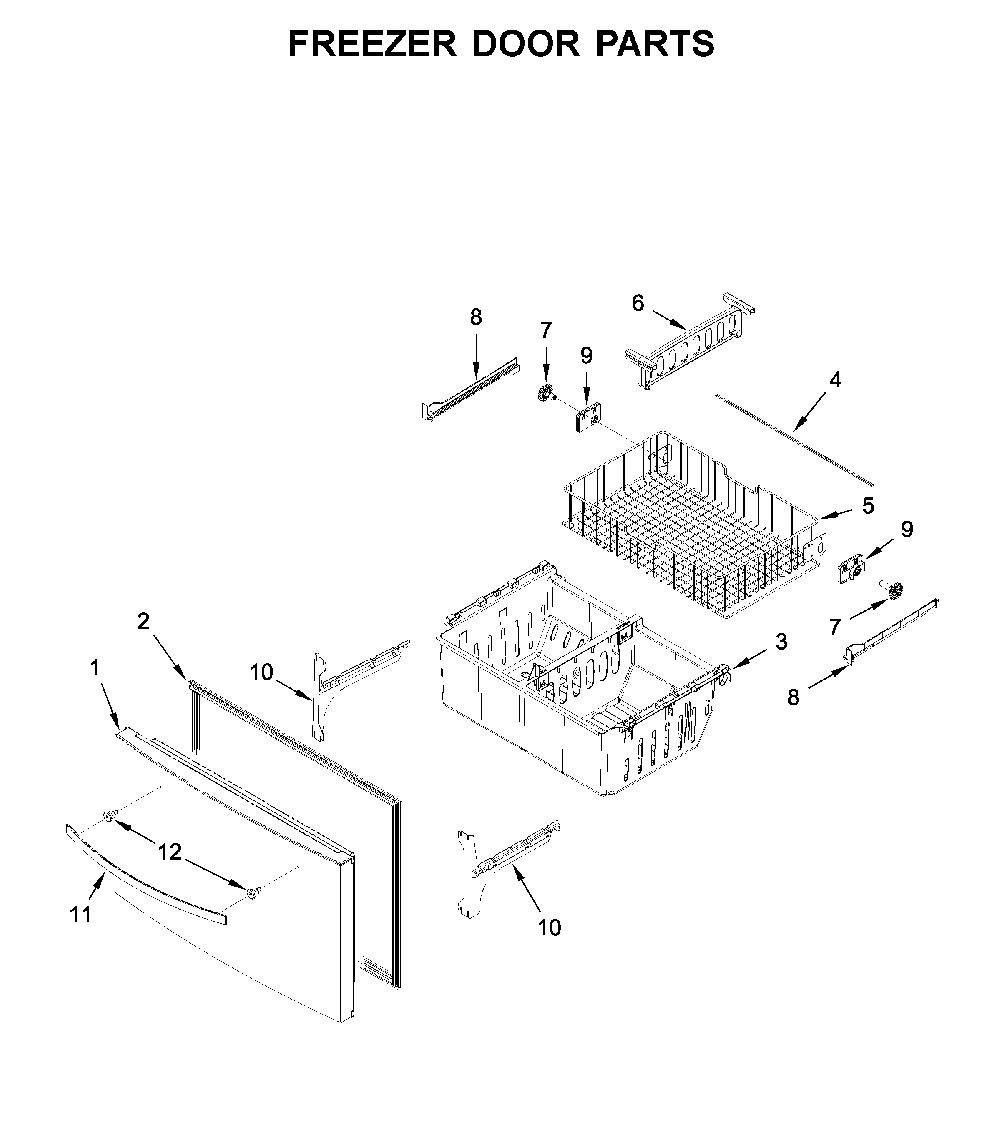 FREEZER DOOR PARTS

8
7
9
6
4
5
9
7
8
3
2
1
10
12
11
10