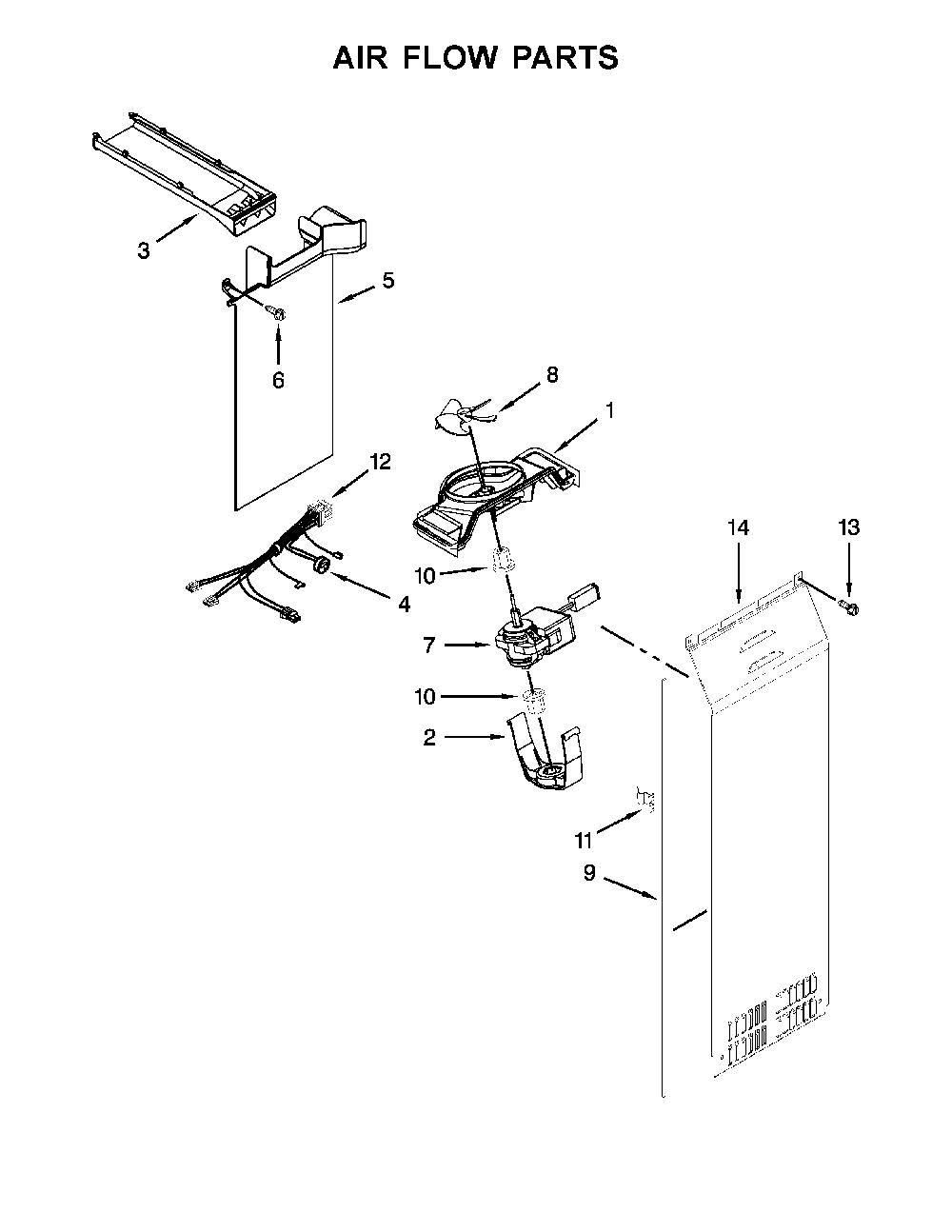 AIR FLOW PARTS

3
5
6
8
1
12
14
13
10
4
7
10
2
11
9