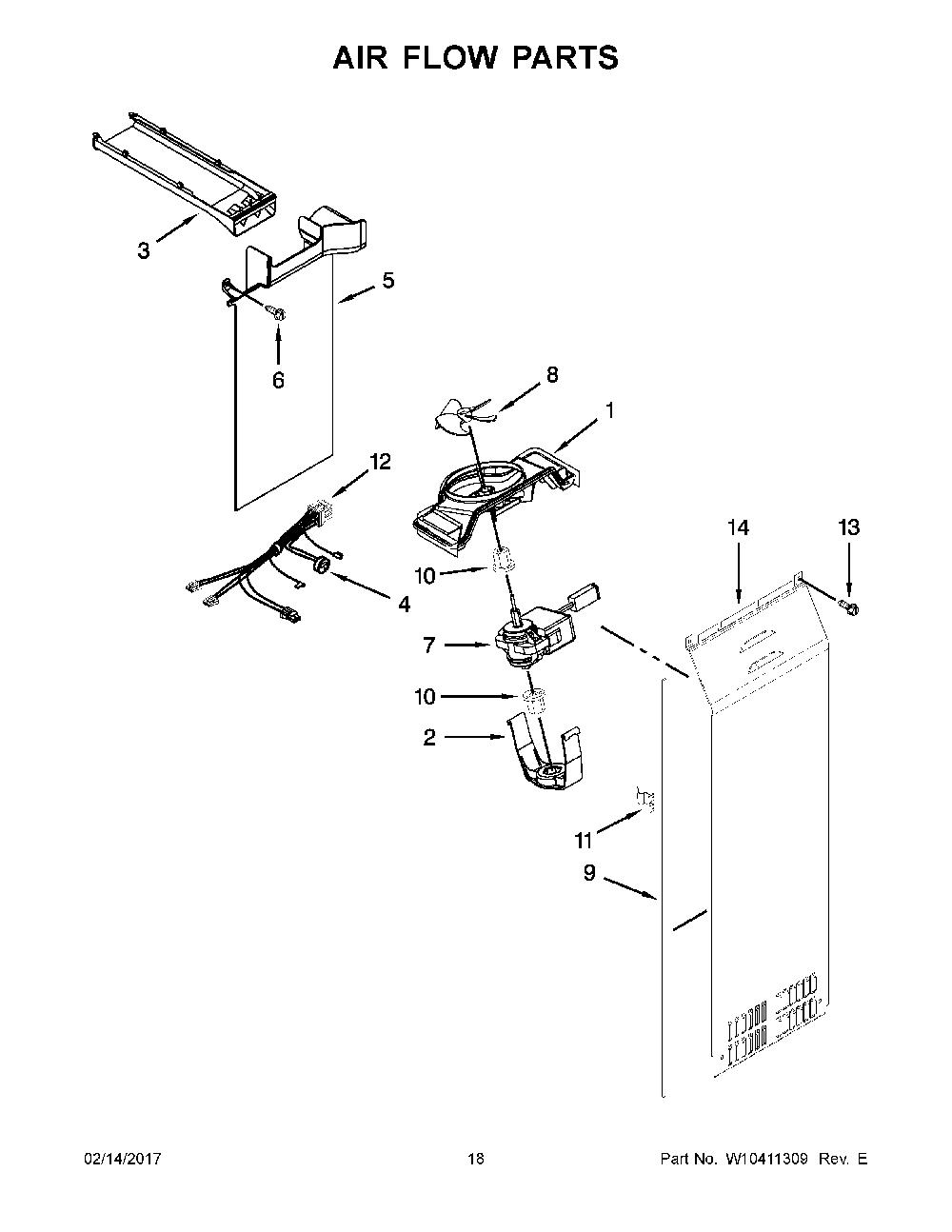 AIR FLOW PARTS

3
5
6
8
1
12
14
13
10
4
7
10
2
11
9

02/14/2017
18
Part No. W10411309 Rev. E