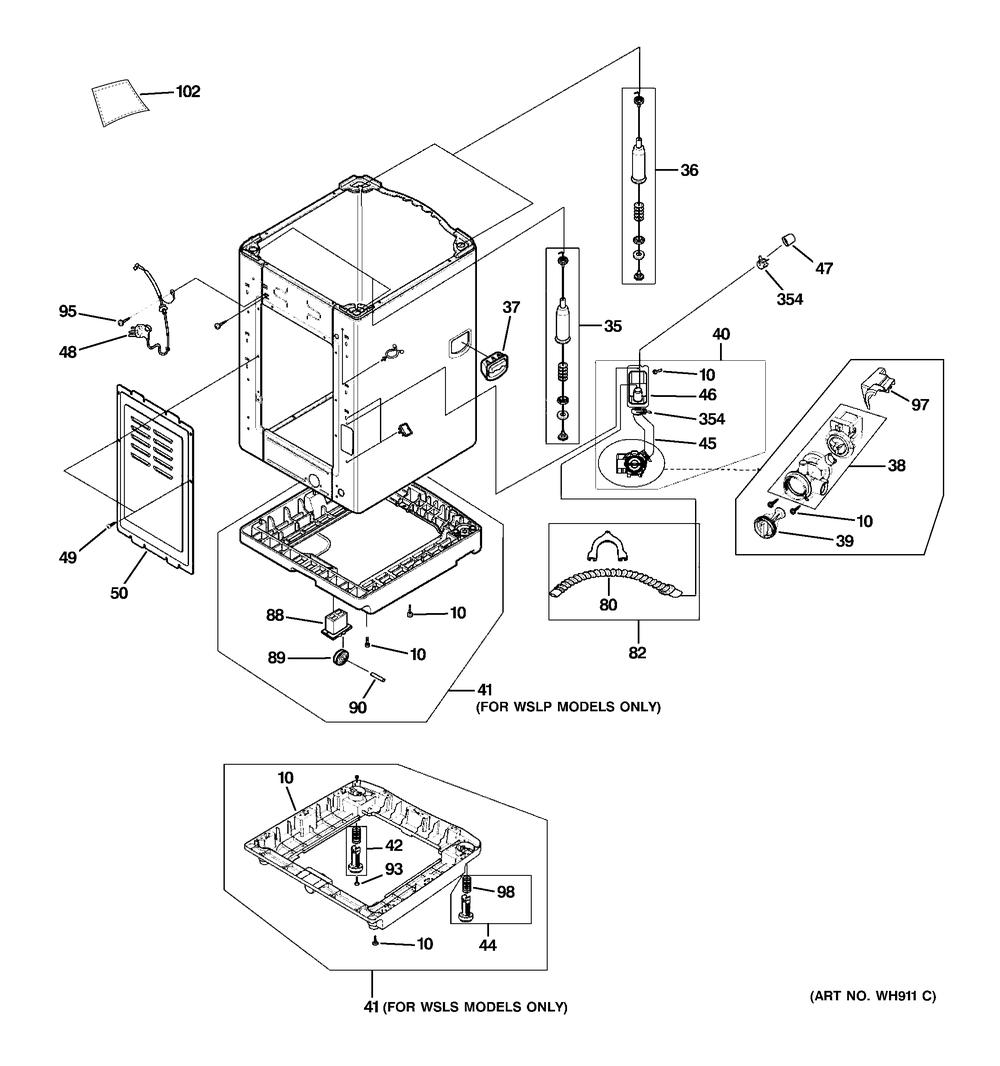 102

36

47

354

95

48

37

35

40

10

46

354

45

97

38

10

39

49

50

80

82

88

10

10

89

90

41
(FOR WSLP MODELS ONLY)

10

42

93

98

44

10

41 (FOR WSLS MODELS ONLY)

(ART NO. WH911 C)