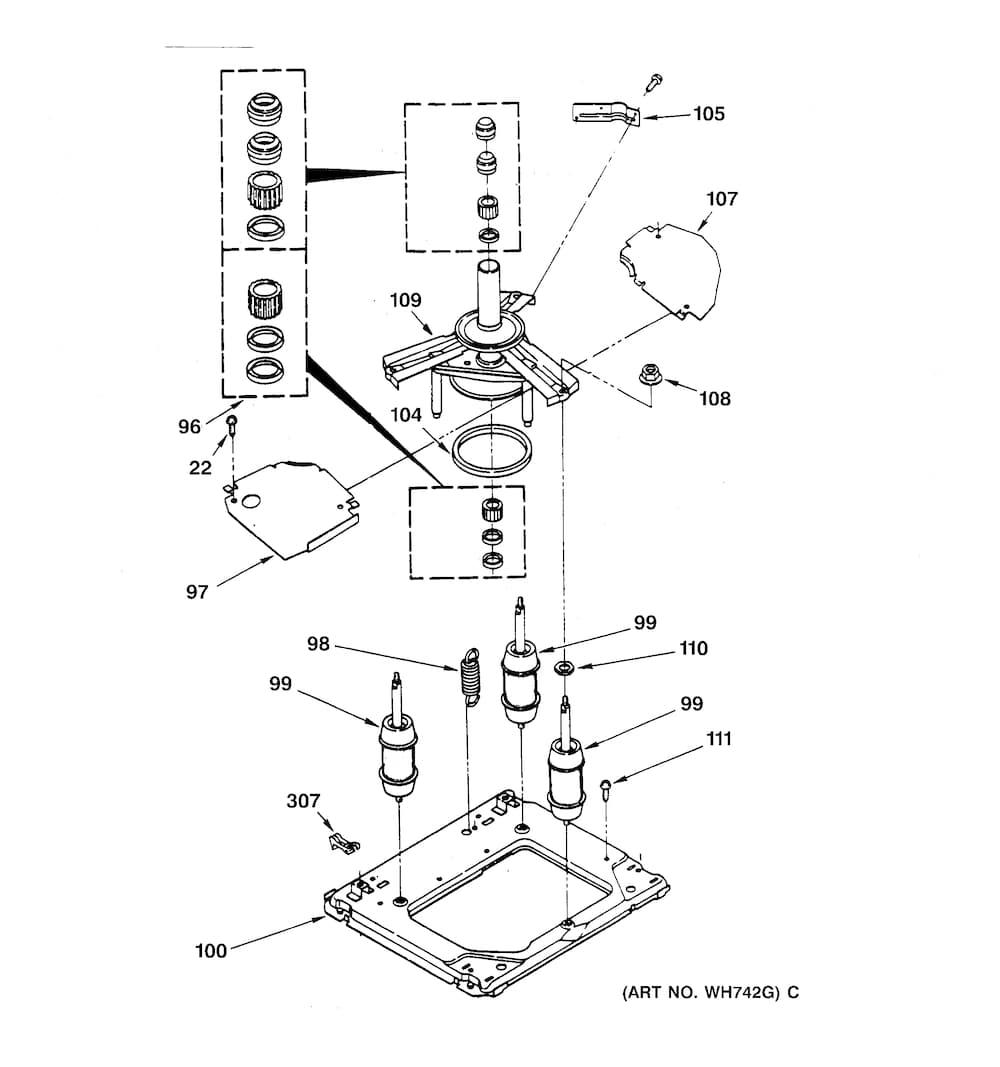 105
107
109
108
96
104
22
97
99
98
110
99
99
111
307
100
(ART NO. WH742G) C