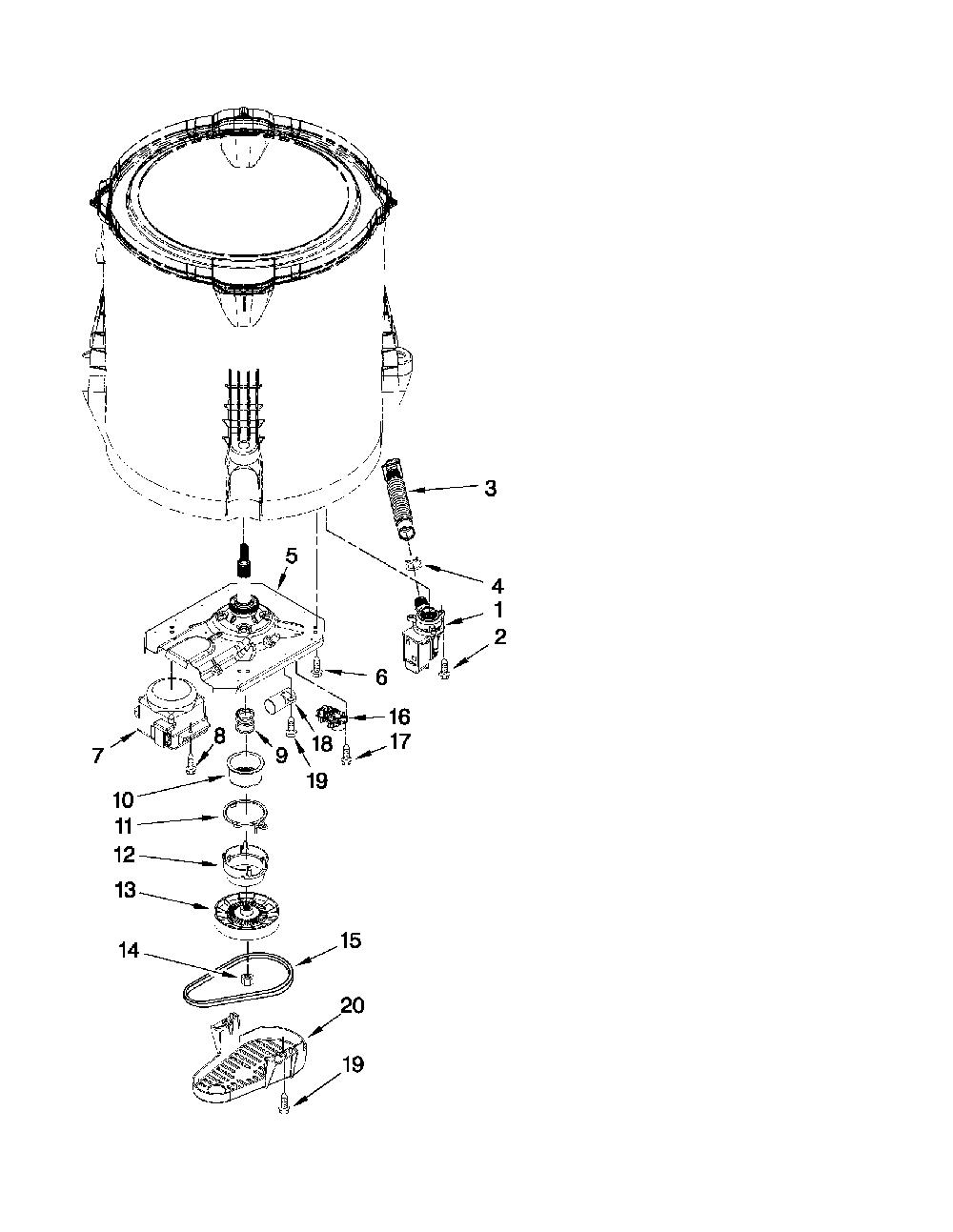 3
5
4
1
2
6
16
7
8
9
18
17
19
10
11
12
13
14
15
20
19