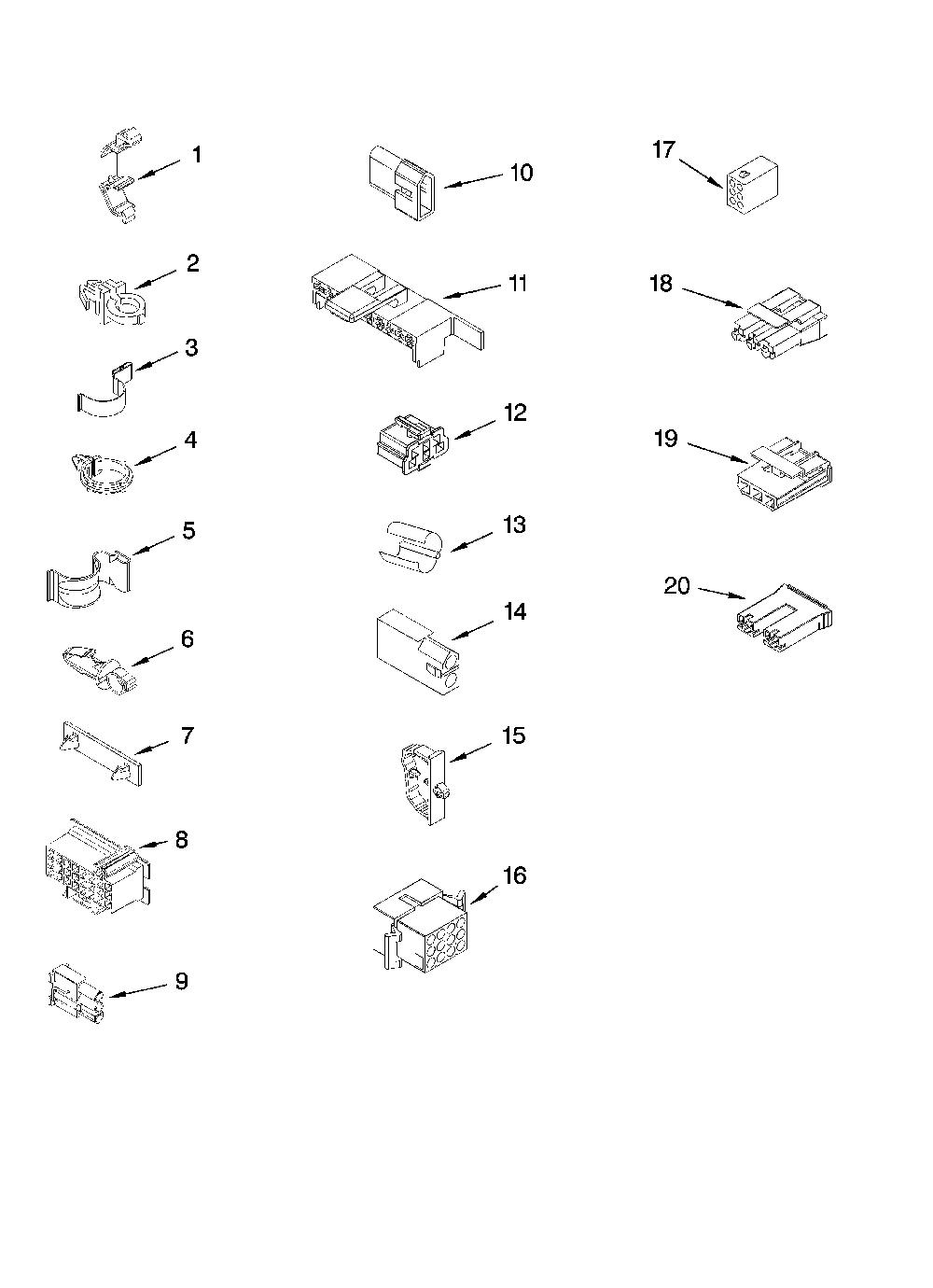 1
2
3
4
5
6
7
8
9
10
11
12
13
14
15
16
17
18
19
20